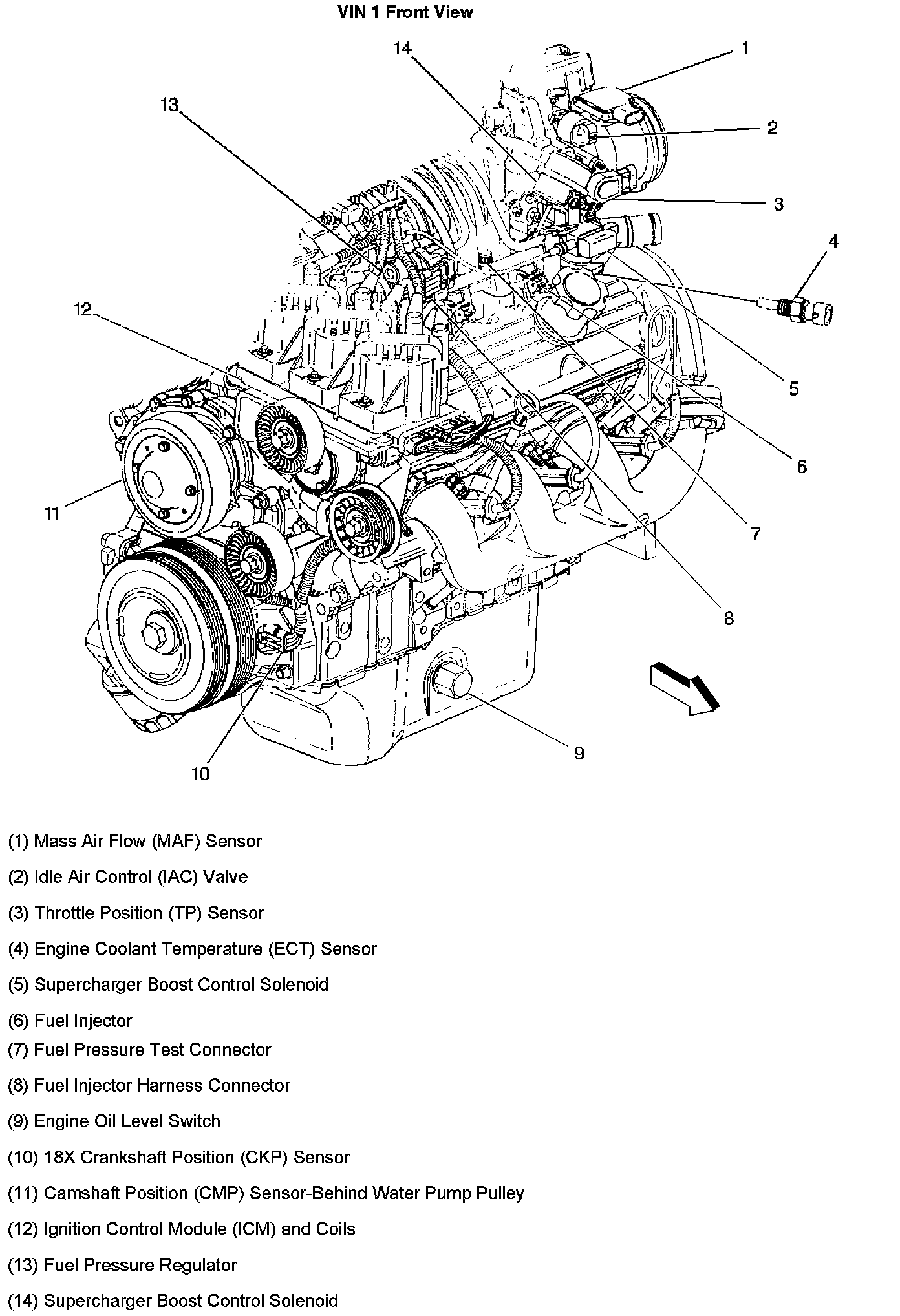 VIN 1 Front View

14
1
13
2
3
4
12
5
6
11
7
8
9
10

(1) Mass Air Flow (MAF) Sensor

(2) Idle Air Control (IAC) Valve

(3) Throttle Position (TP) Sensor

(4) Engine Coolant Temperature (ECT) Sensor

(5) Supercharger Boost Control Solenoid

(6) Fuel Injector

(7) Fuel Pressure Test Connector

(8) Fuel Injector Harness Connector

(9) Engine Oil Level Switch

(10) 18X Crankshaft Position (CKP) Sensor

(11) Camshaft Position (CMP) Sensor-Behind Water Pump Pulley

(12) Ignition Control Module (ICM) and Coils

(13) Fuel Pressure Regulator

(14) Supercharger Boost Control Solenoid