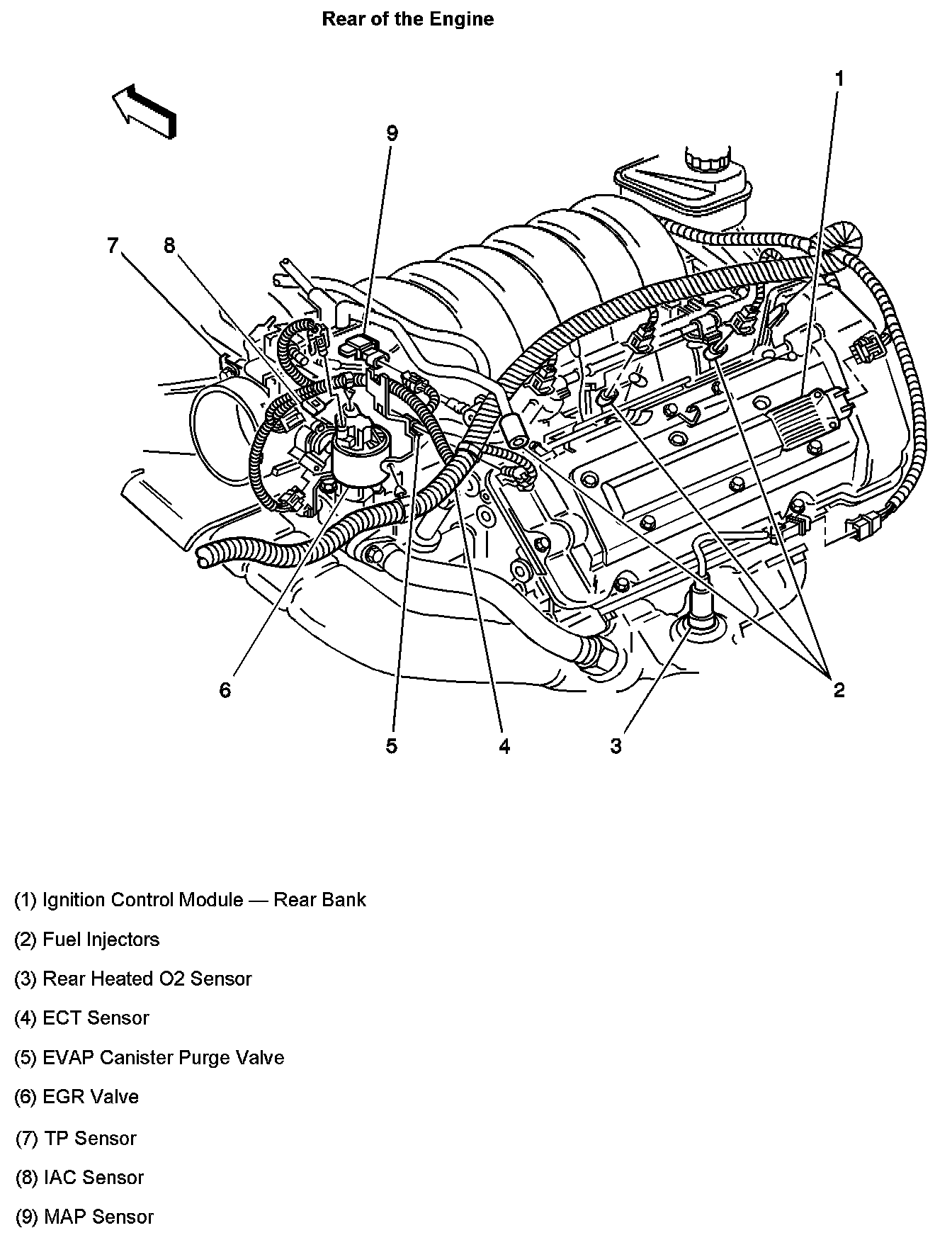 Rear of the Engine

1

9

7

8

6

5

4

3

2

(1) Ignition Control Module — Rear Bank

(2) Fuel Injectors

(3) Rear Heated O2 Sensor

(4) ECT Sensor

(5) EVAP Canister Purge Valve

(6) EGR Valve

(7) TP Sensor

(8) IAC Sensor

(9) MAP Sensor