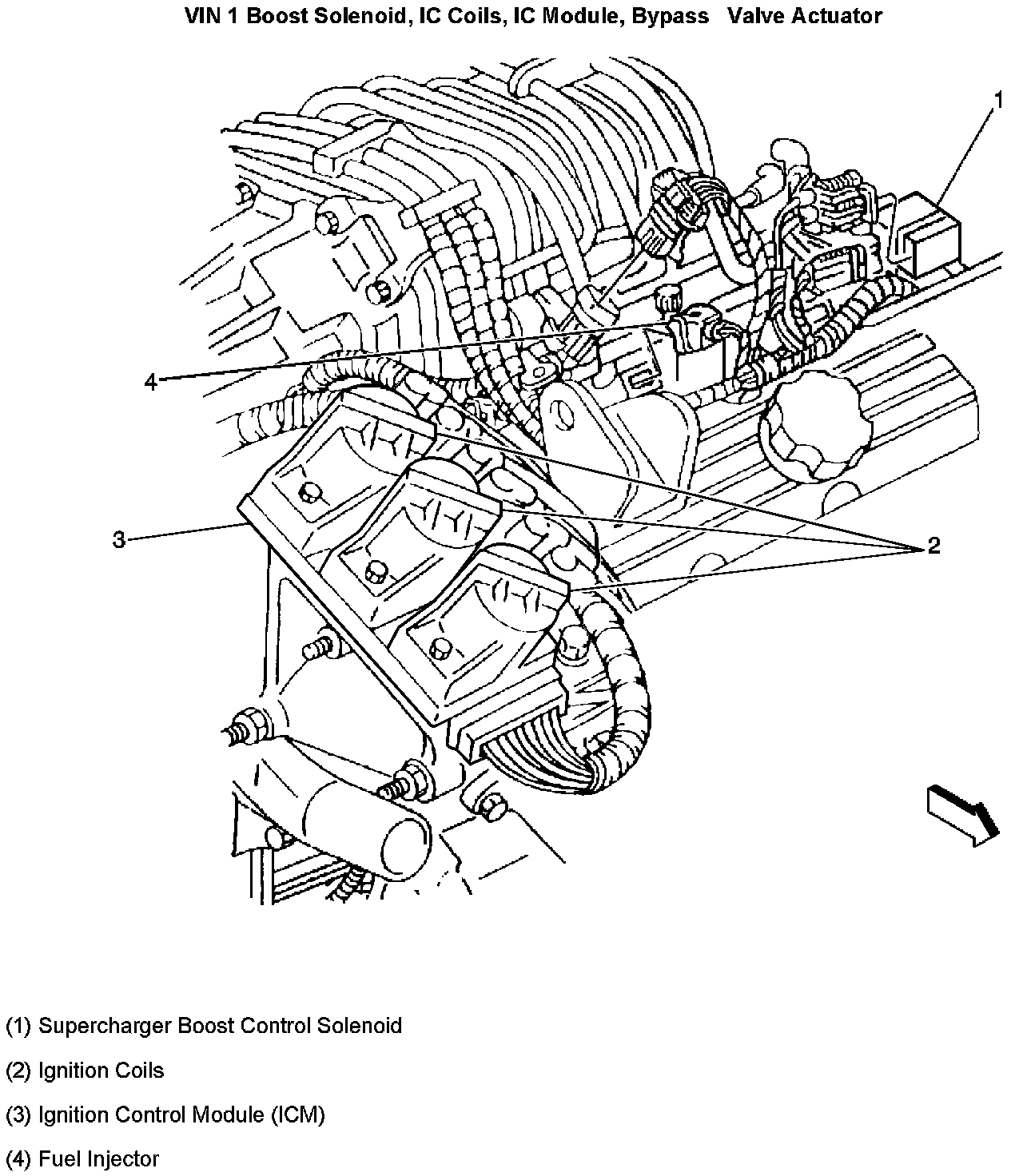 VIN 1 Boost Solenoid, IC Coils, IC Module, Bypass Valve Actuator

1

4

3

2

(1) Supercharger Boost Control Solenoid

(2) Ignition Coils

(3) Ignition Control Module (ICM)

(4) Fuel Injector