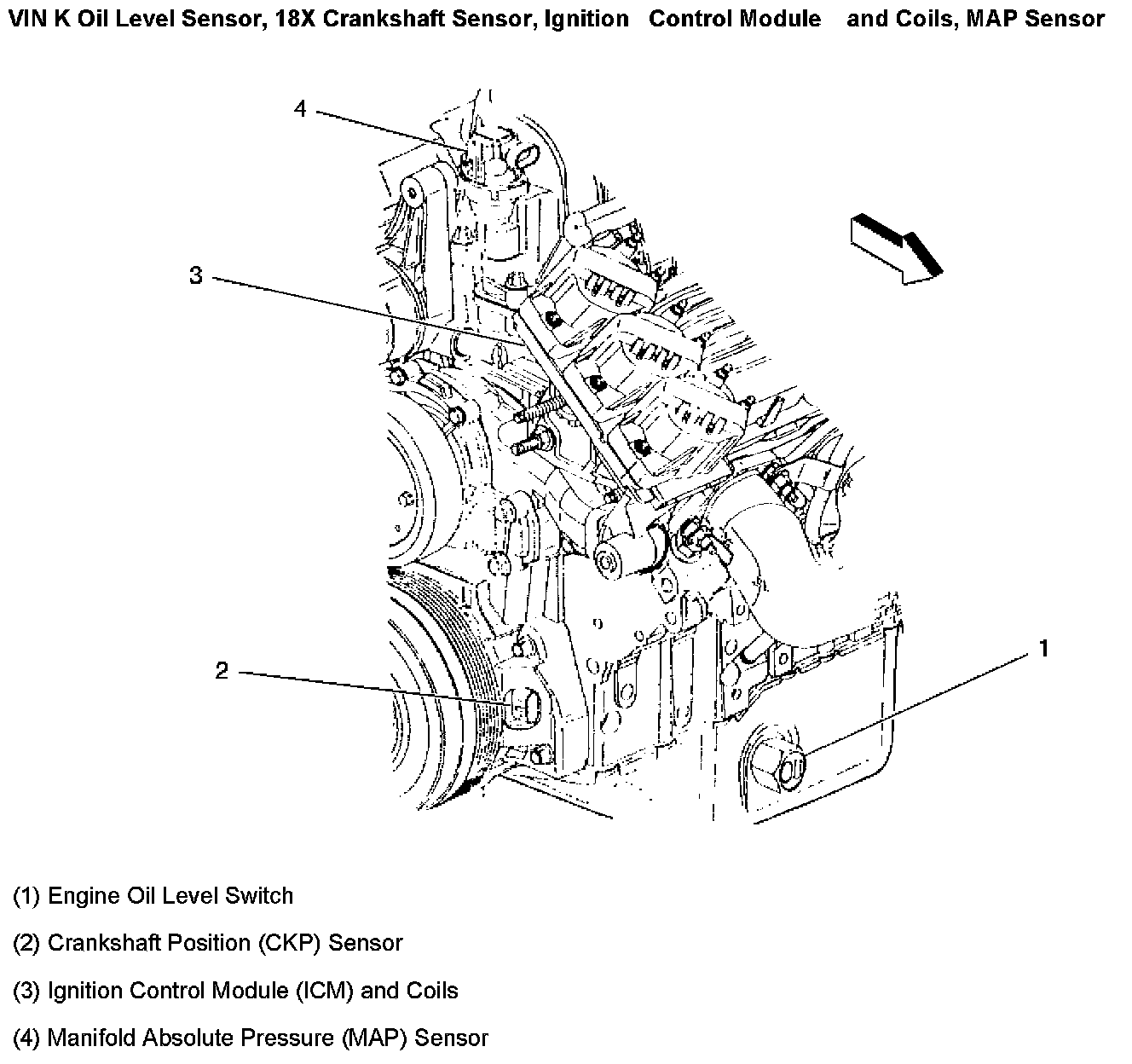 VIN K Oil Level Sensor, 18X Crankshaft Sensor, Ignition Control Module and Coils, MAP Sensor

4

3

2

1

(1) Engine Oil Level Switch

(2) Crankshaft Position (CKP) Sensor

(3) Ignition Control Module (ICM) and Coils

(4) Manifold Absolute Pressure (MAP) Sensor