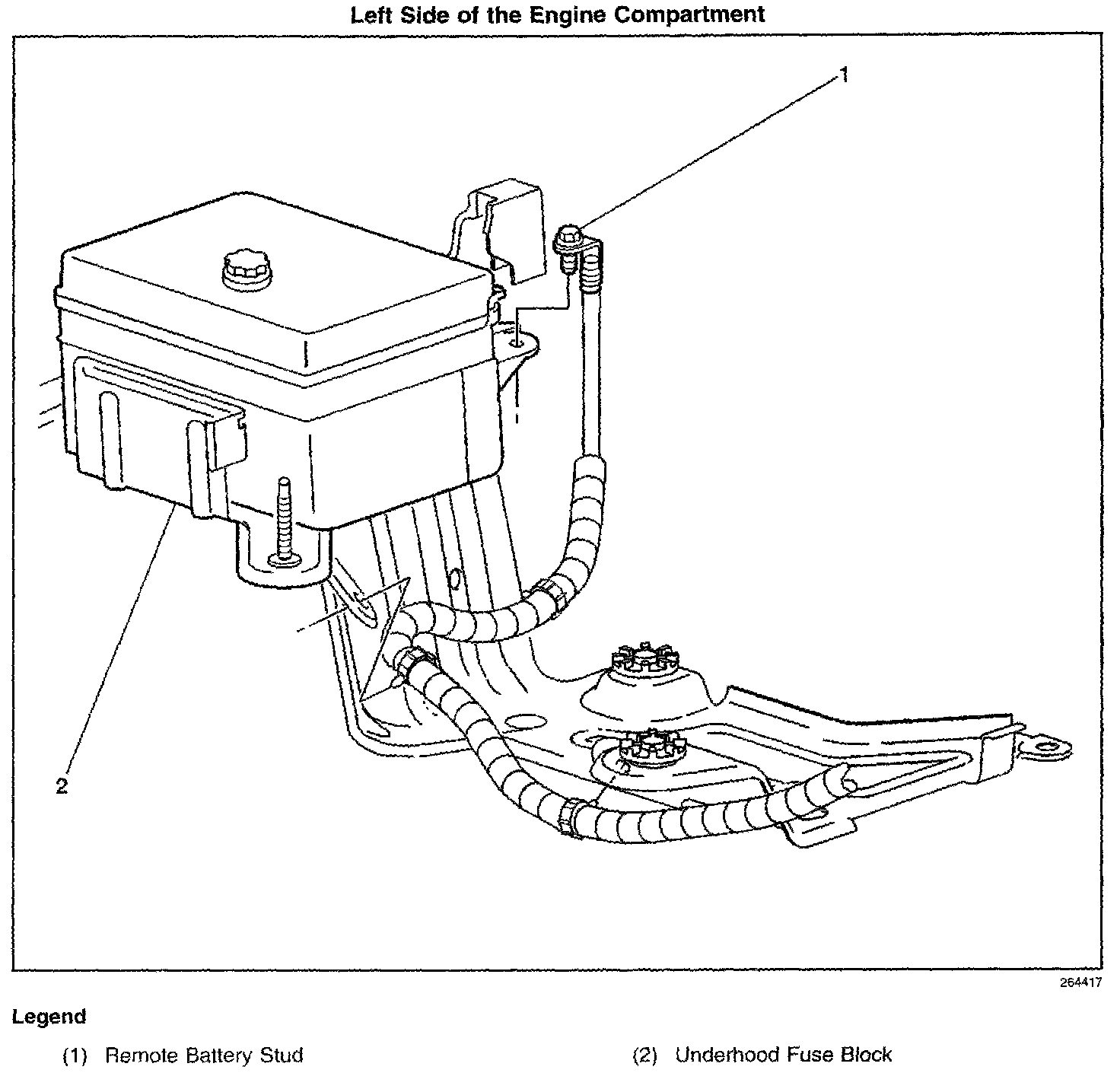 Left Side of the Engine Compartment

1

2

264417

Legend

(1) Remote Battery Stud

(2) Underhood Fuse Block