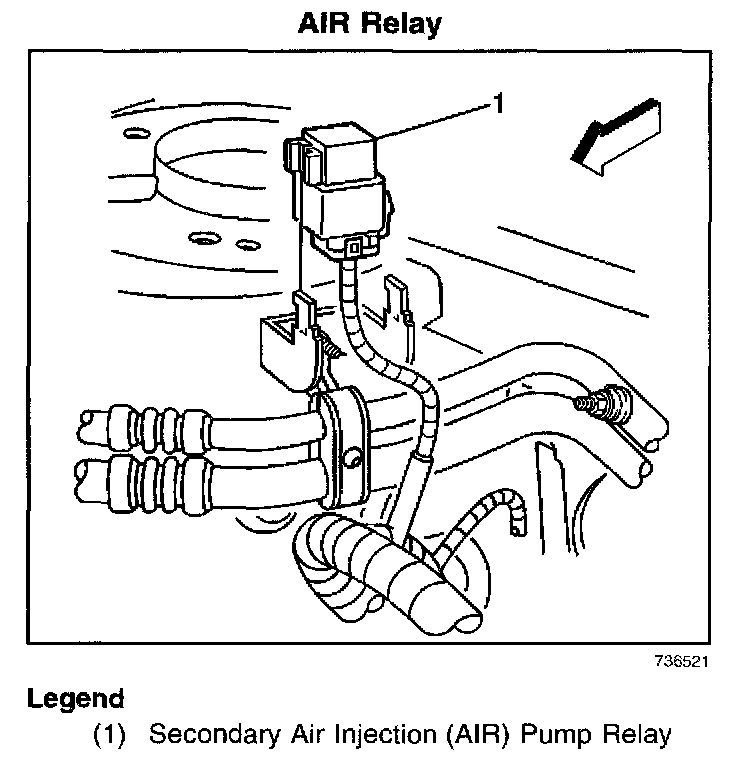 AIR Relay

1

736521

Legend

(1) Secondary Air Injection (AIR) Pump Relay