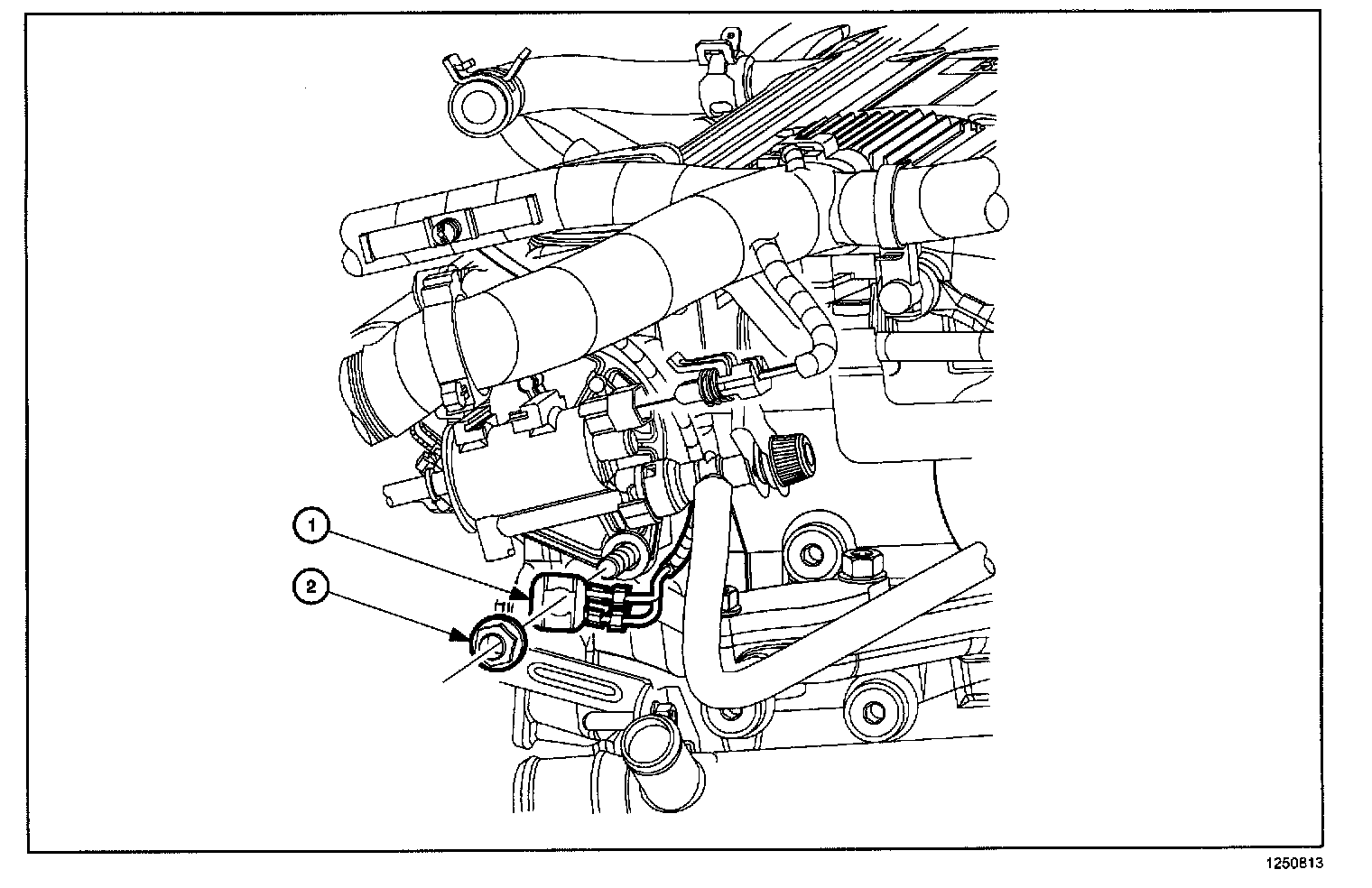 1

2

1250813