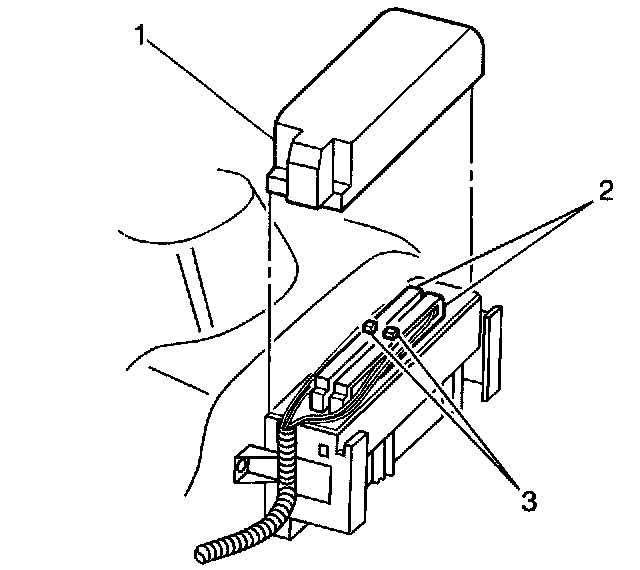 1
2
3