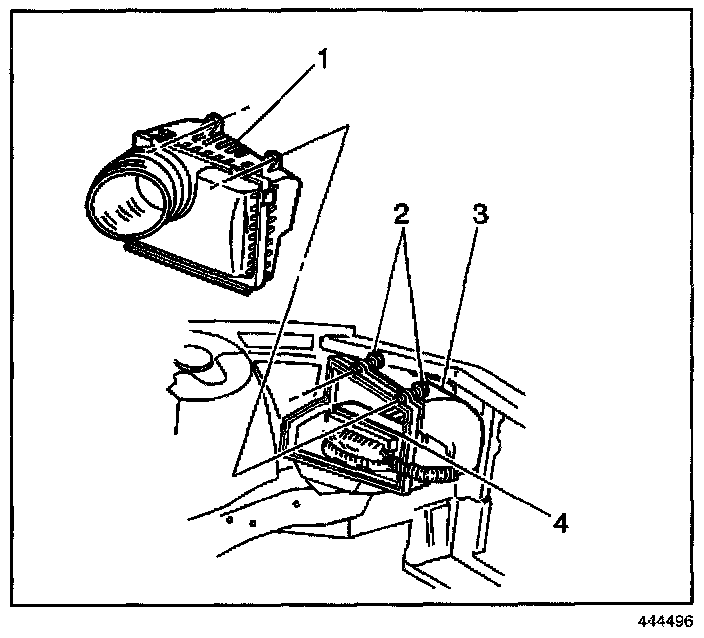 1
2
3
4
444496