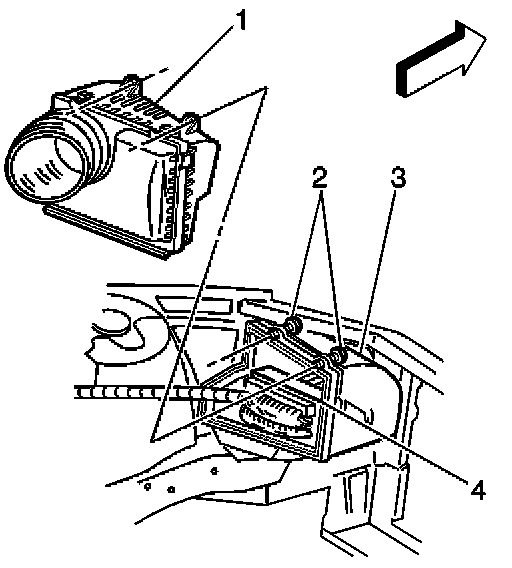 1
2
3
4