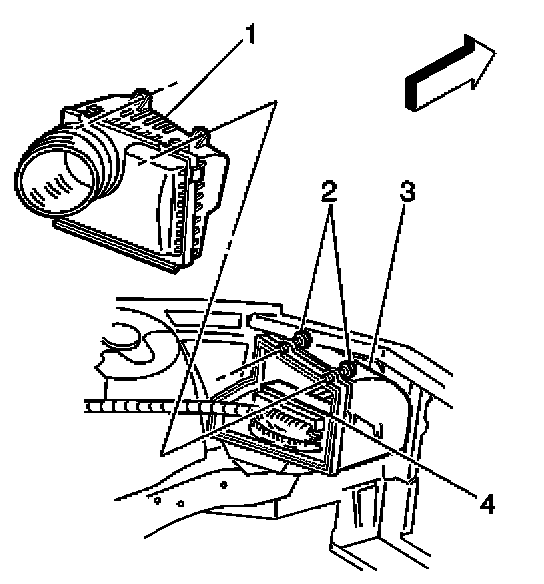 1
2
3
4