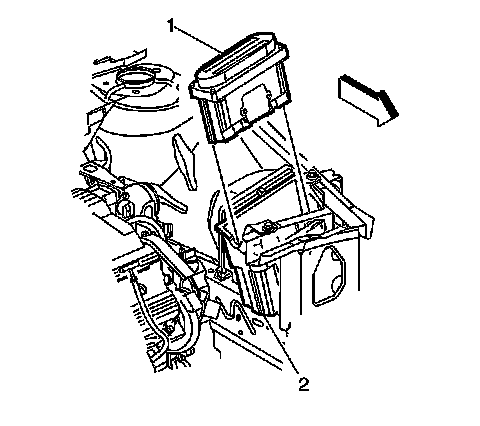 1

2