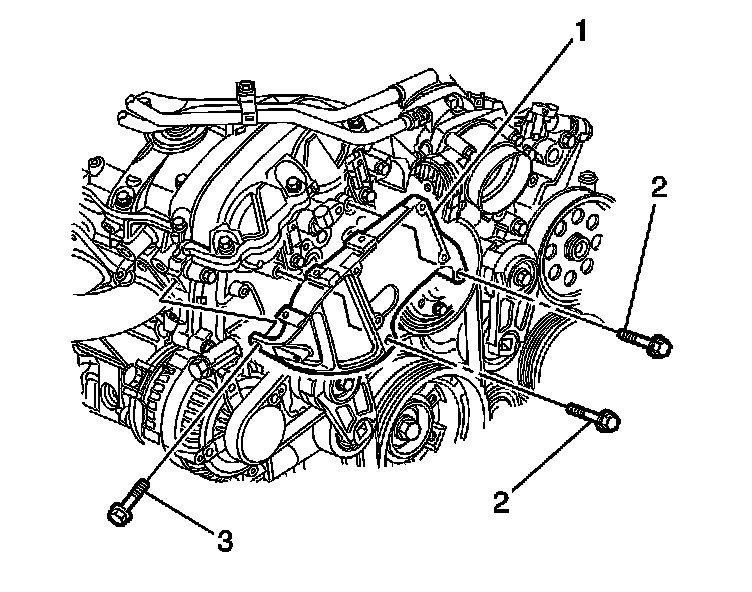 1
2
2
3