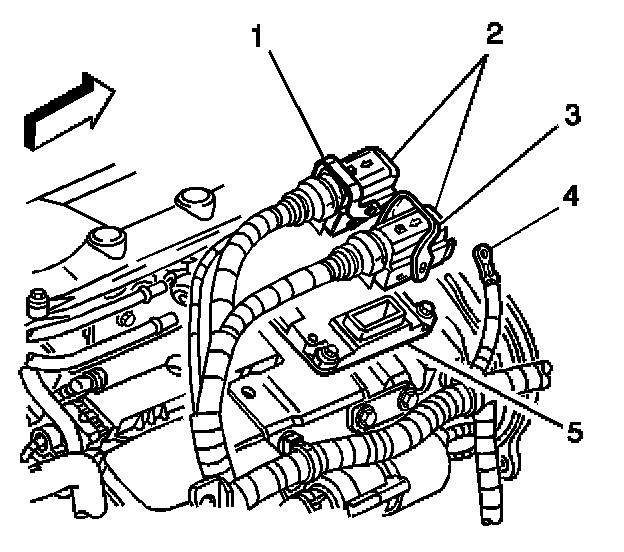 1
2
3
4
5