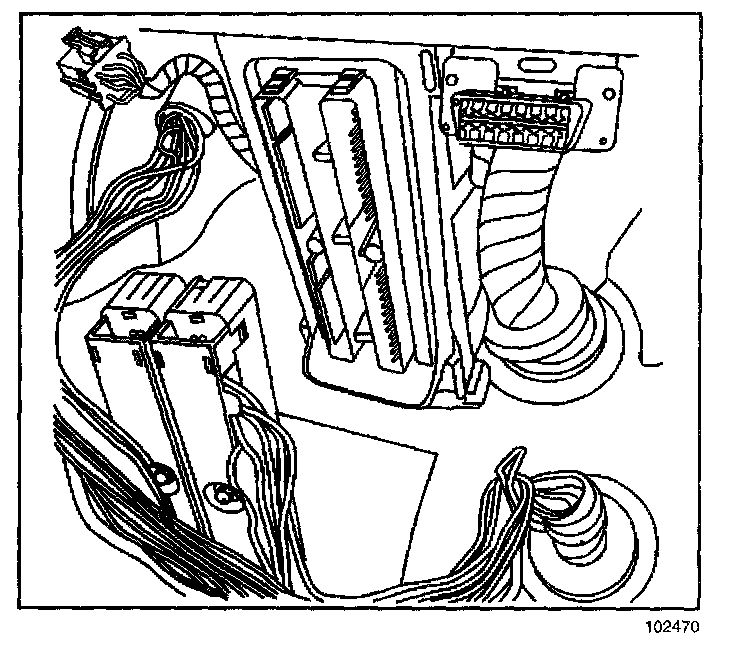 102470