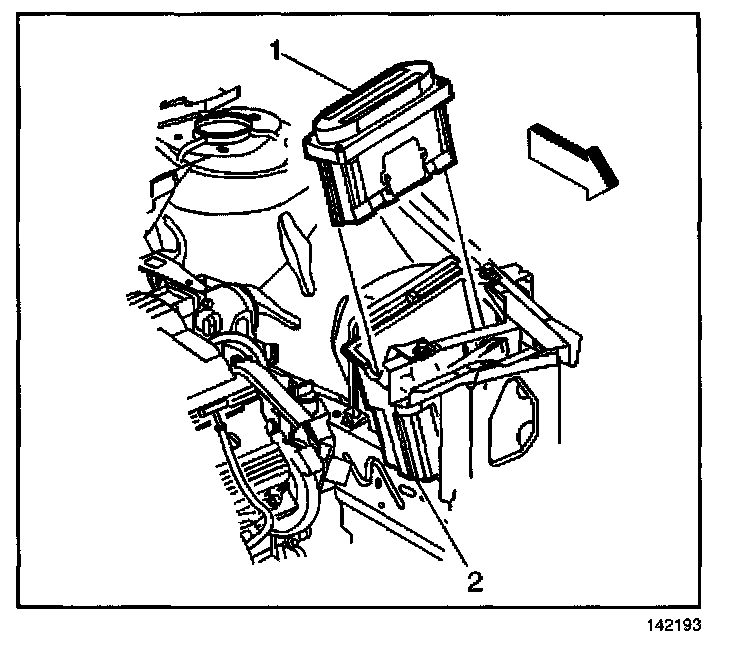 1
2
142193