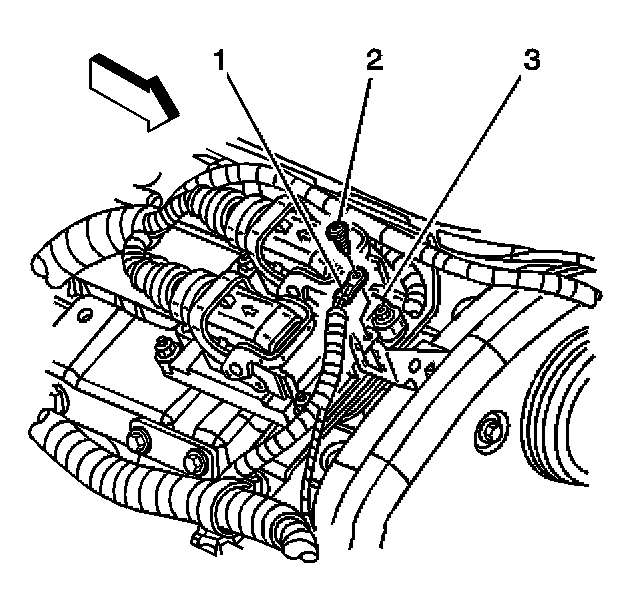 1
2
3