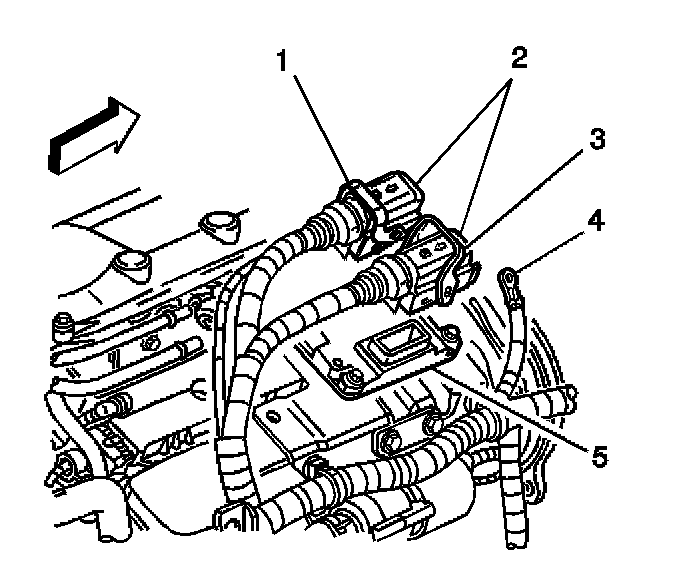 1
2
3
4
5