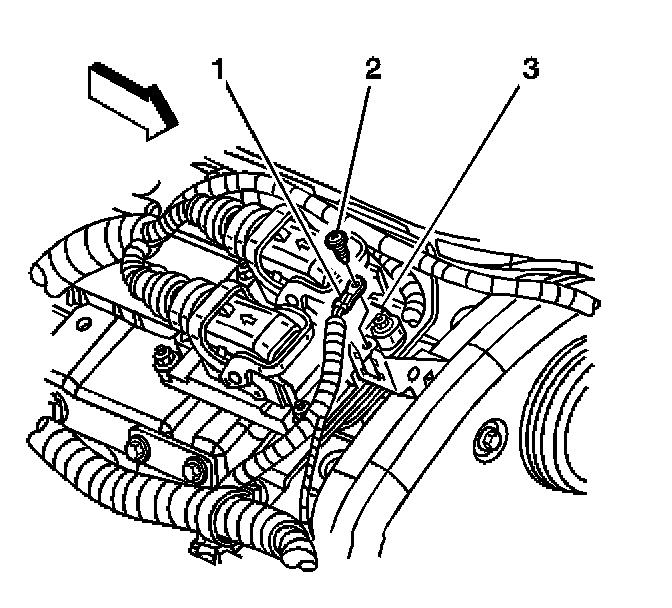 1
2
3