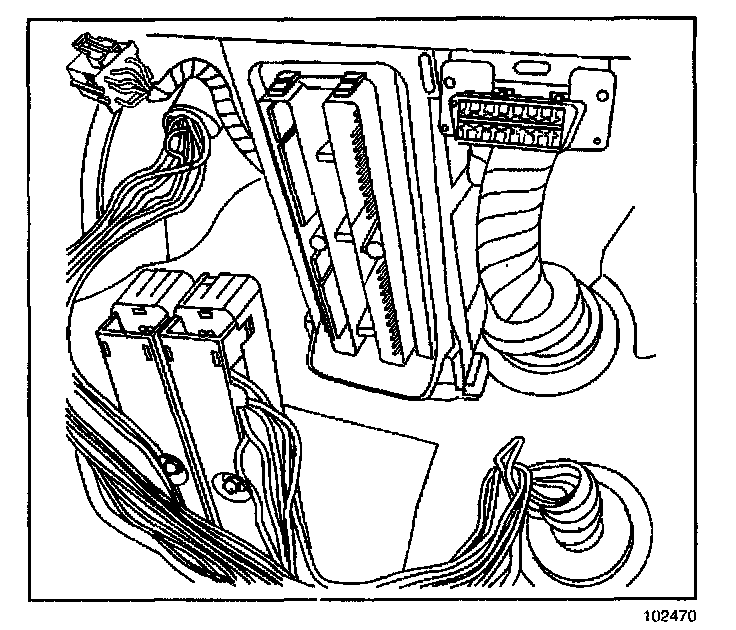 102470