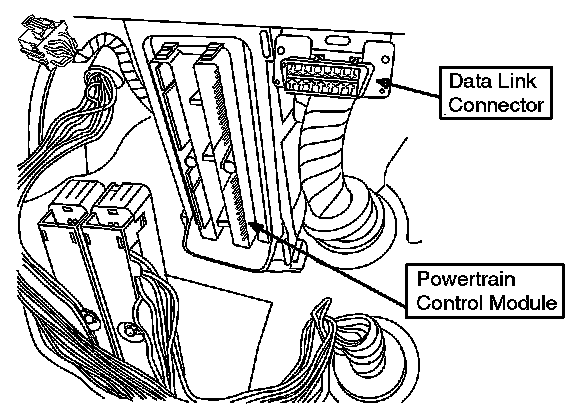 Data Link Connector

Powertrain Control Module