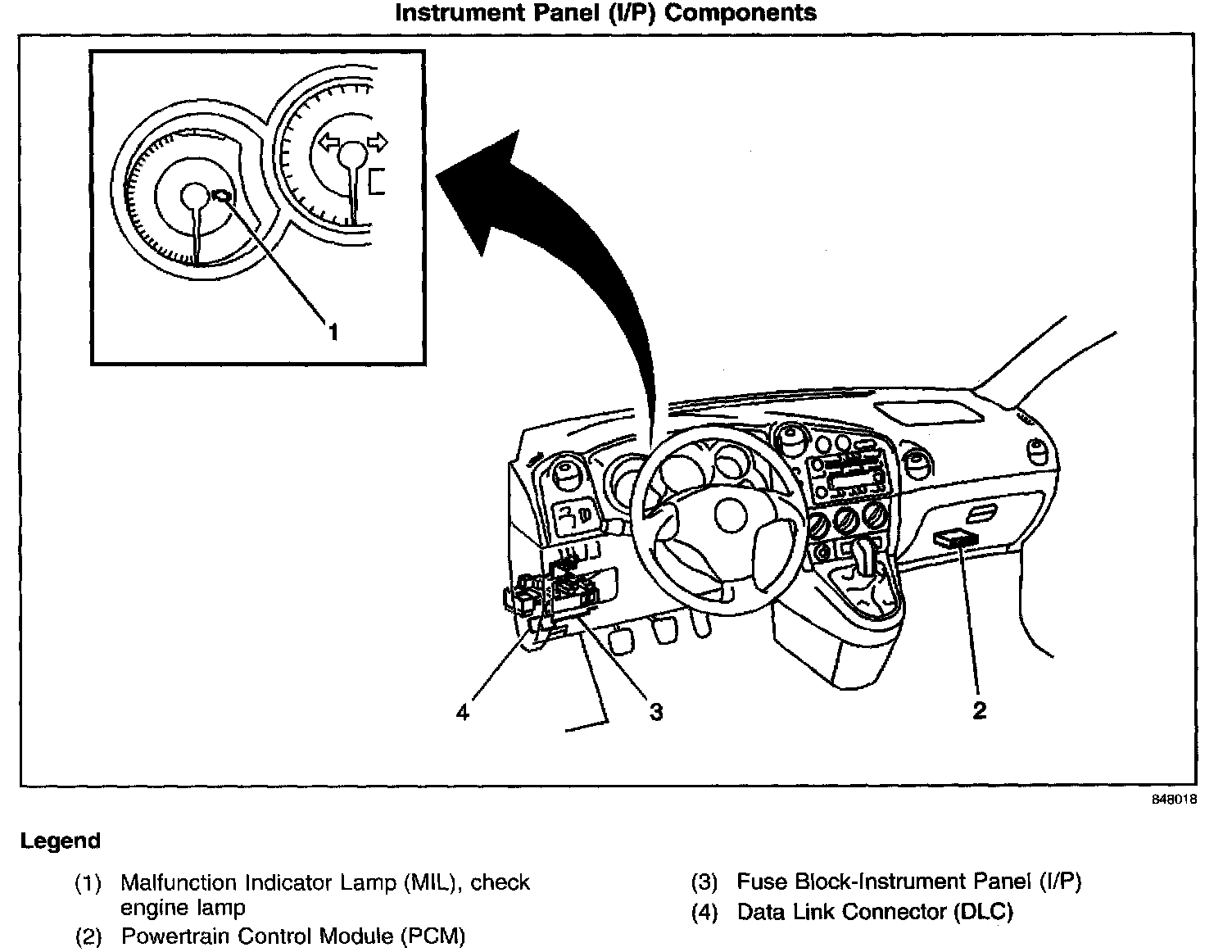 Instrument Panel (I/P) Components

1

4

3

2

848018

Legend

(1) Malfunction Indicator Lamp (MIL), check engine lamp

(2) Powertrain Control Module (PCM)

(3) Fuse Block-Instrument Panel (I/P)

(4) Data Link Connector (DLC)