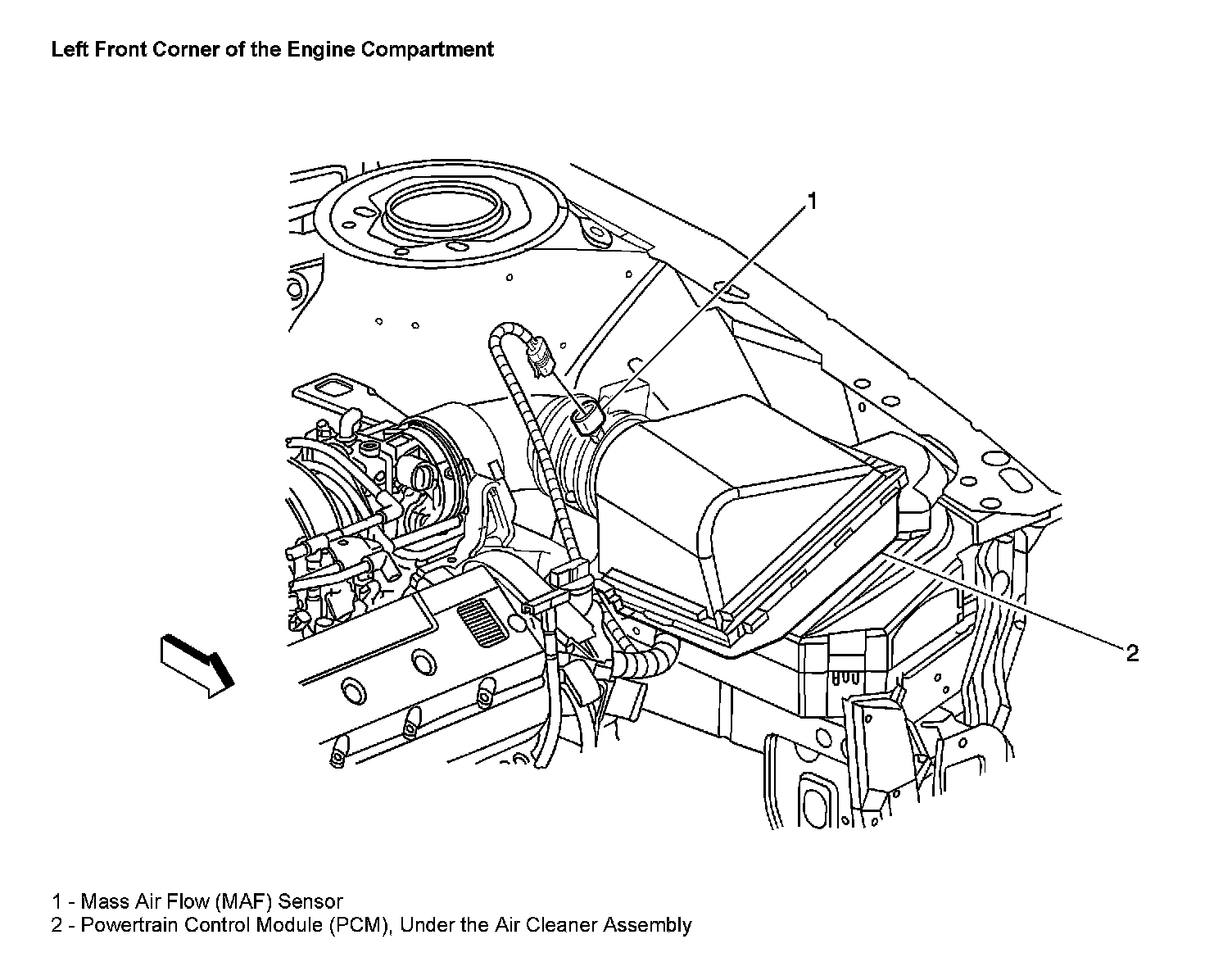 Left Front Corner of the Engine Compartment

1

2

1 - Mass Air Flow (MAF) Sensor
2 - Powertrain Control Module (PCM), Under the Air Cleaner Assembly