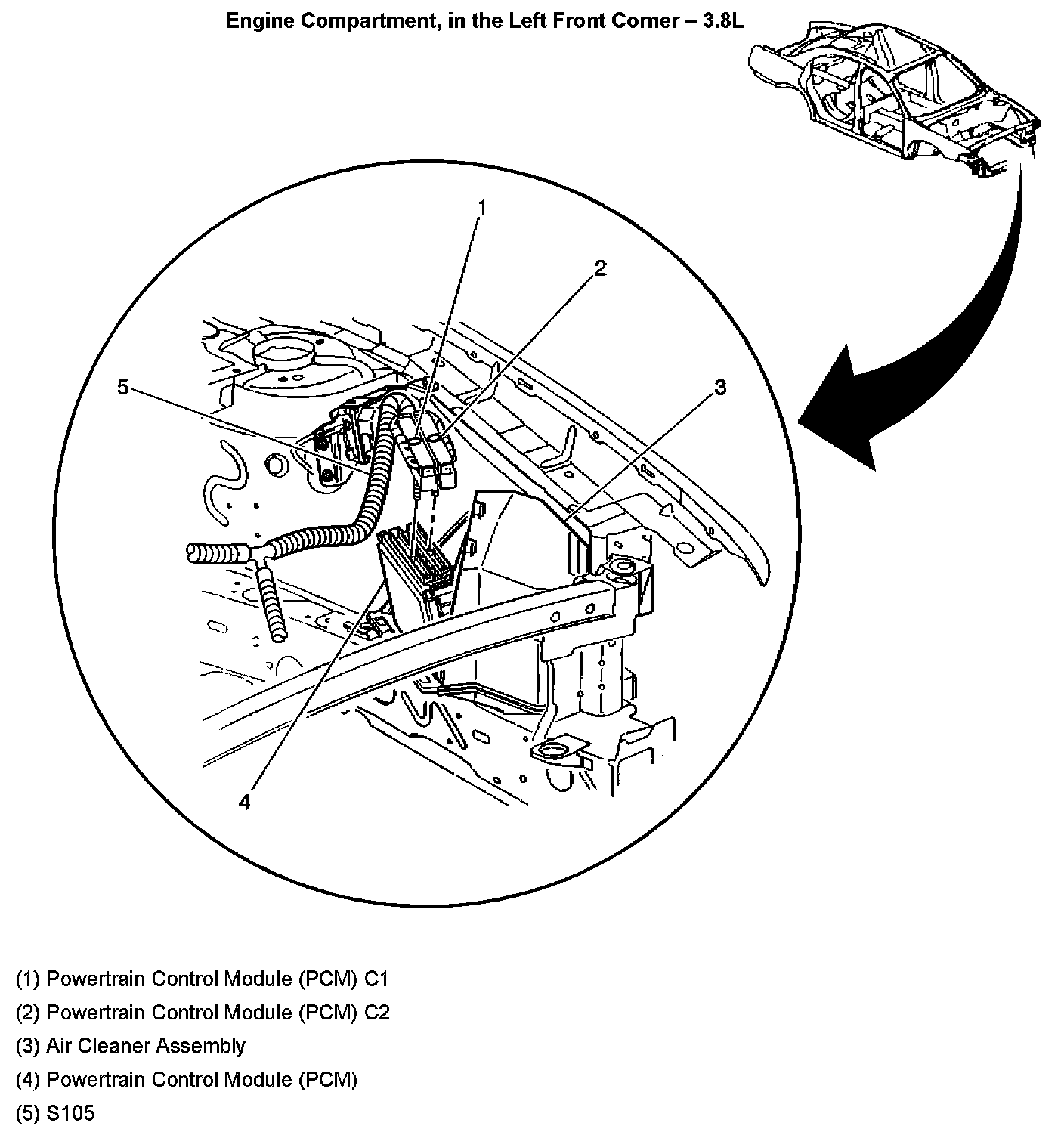 Engine Compartment, in the Left Front Corner – 3.8L

1
2
5
3
4

(1) Powertrain Control Module (PCM) C1
(2) Powertrain Control Module (PCM) C2
(3) Air Cleaner Assembly
(4) Powertrain Control Module (PCM)
(5) S105