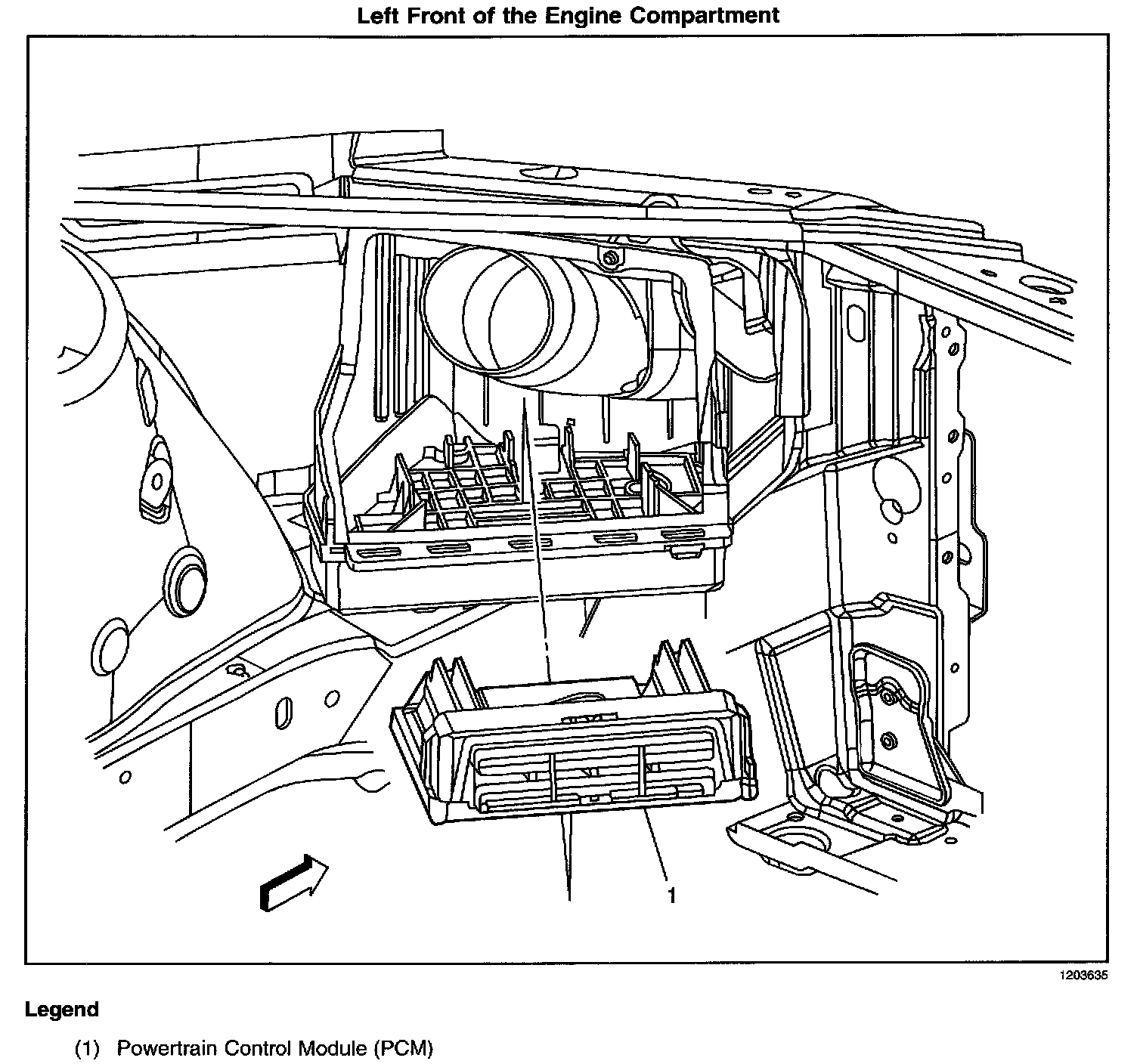 Left Front of the Engine Compartment

1

1203635

Legend

(1) Powertrain Control Module (PCM)