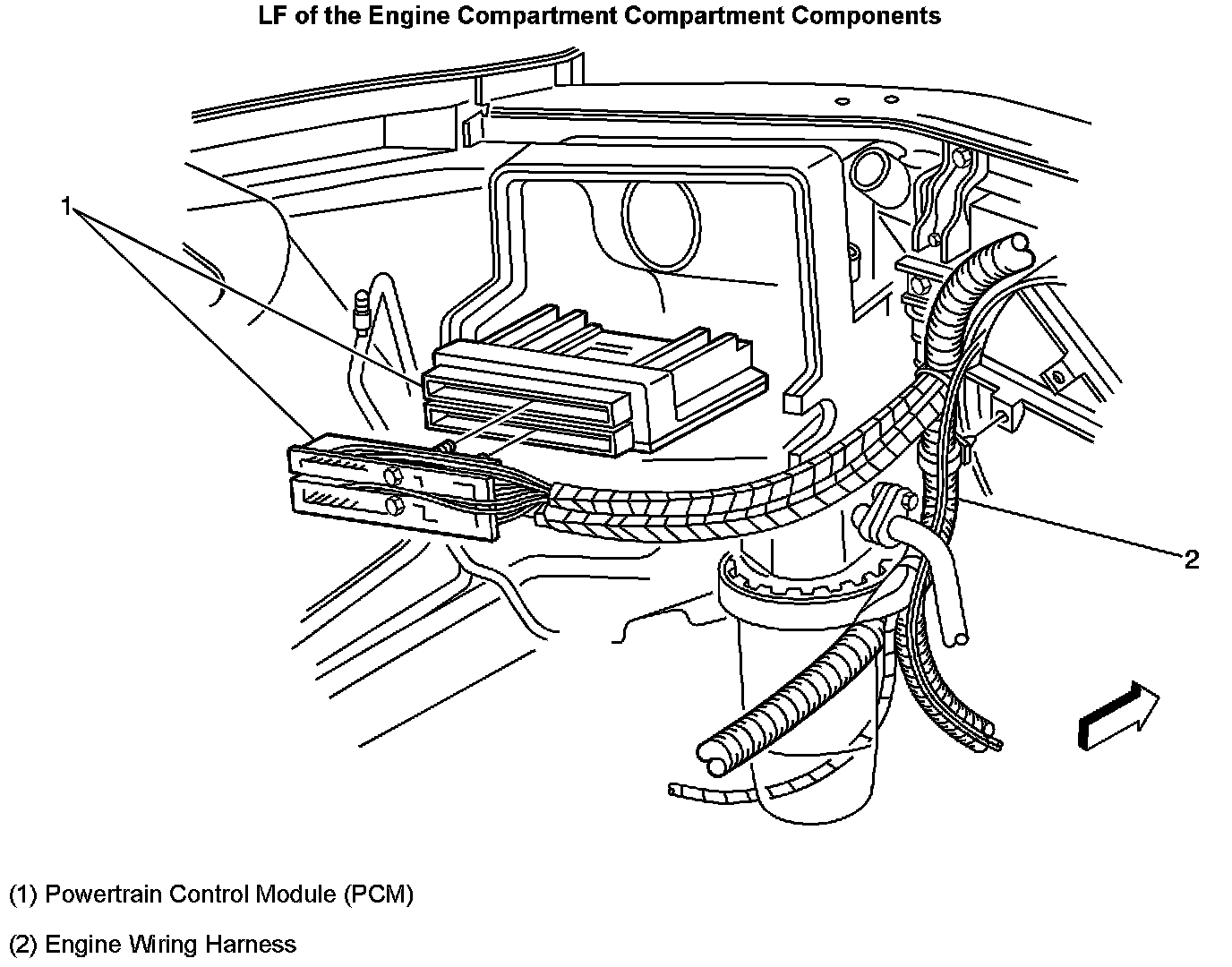 LF of the Engine Compartment Compartment Components

1

2

(1) Powertrain Control Module (PCM)

(2) Engine Wiring Harness