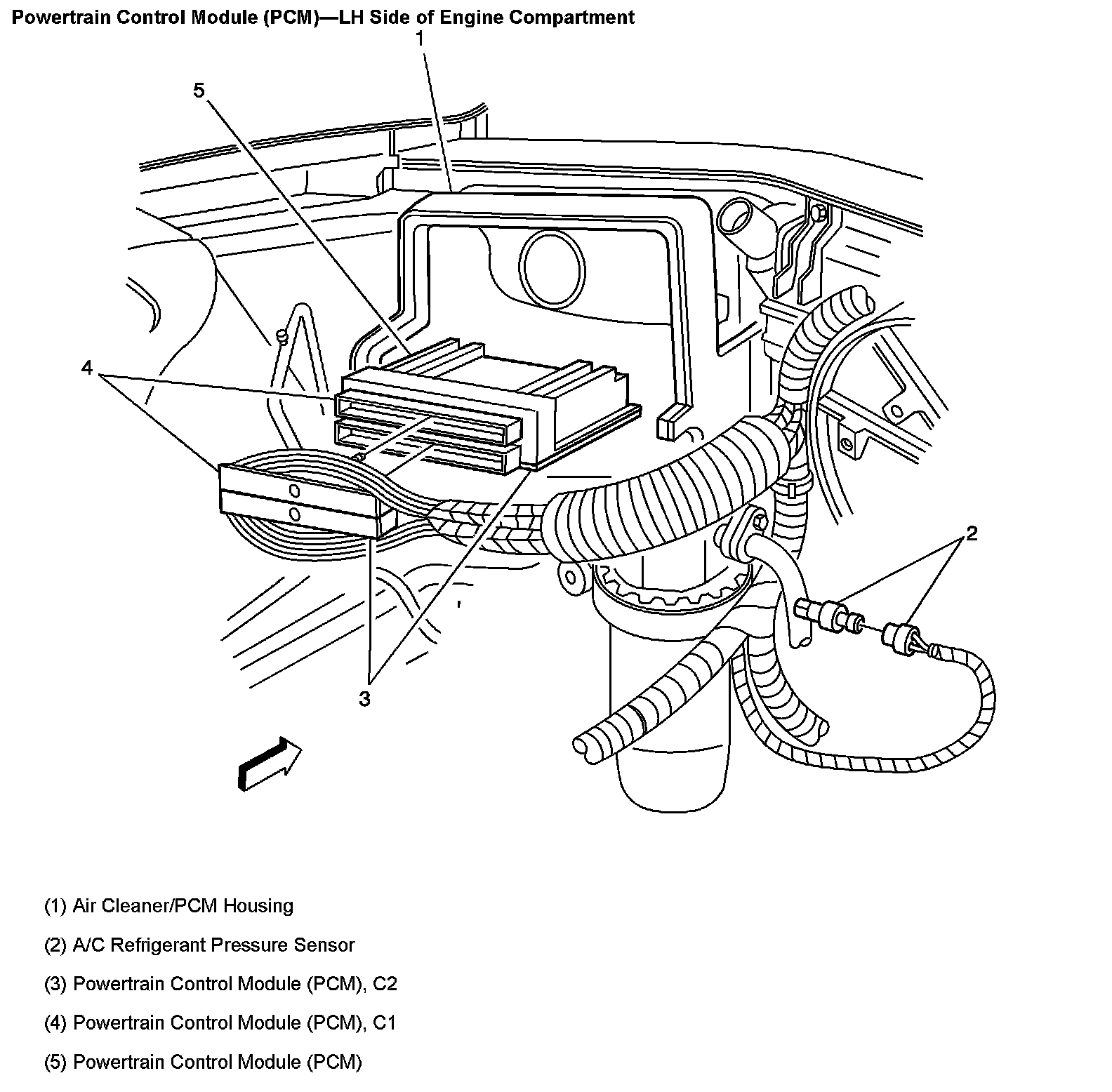 Powertrain Control Module (PCM)—LH Side of Engine Compartment

1

5

4

2

3

(1) Air Cleaner/PCM Housing

(2) A/C Refrigerant Pressure Sensor

(3) Powertrain Control Module (PCM), C2

(4) Powertrain Control Module (PCM), C1

(5) Powertrain Control Module (PCM)