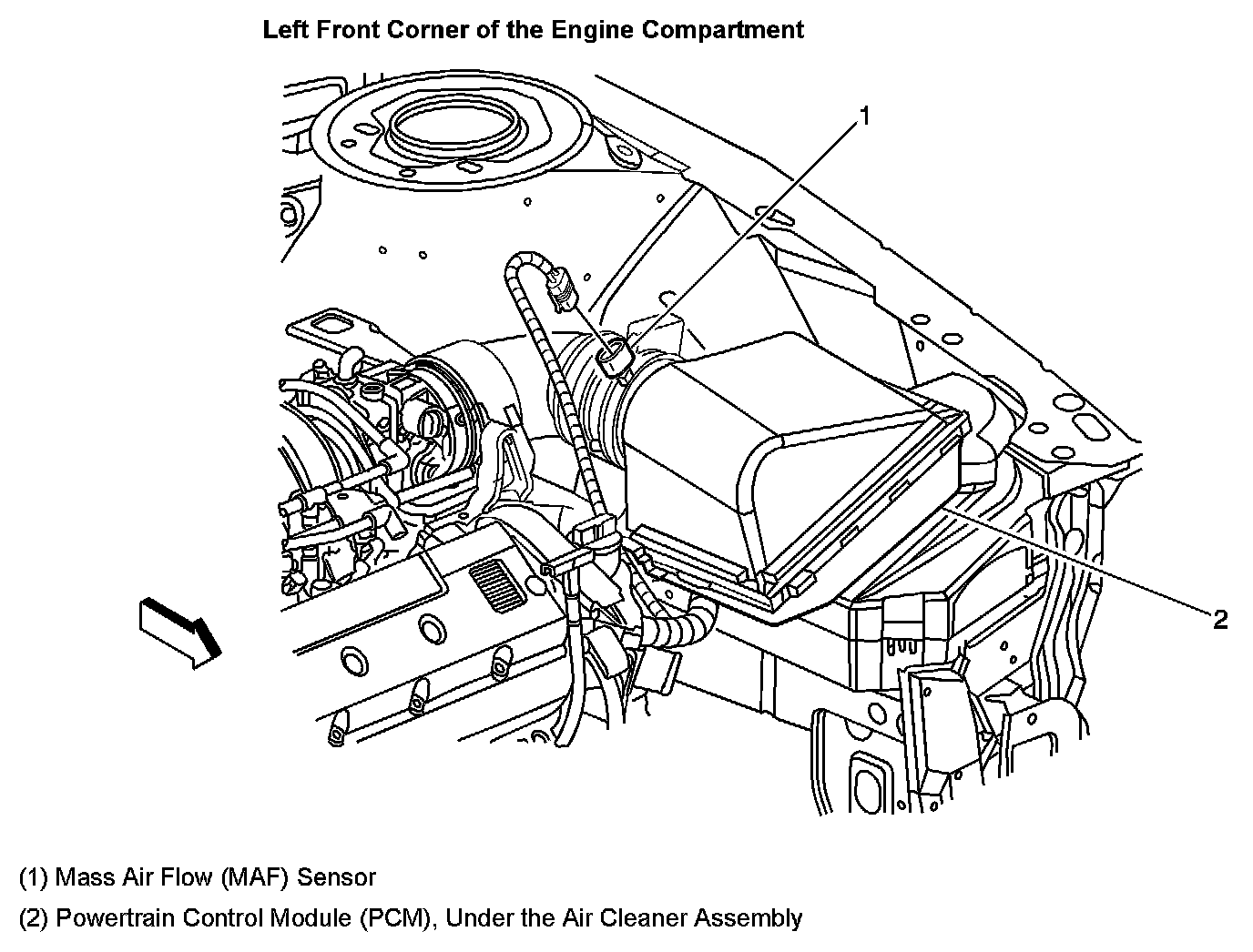 Left Front Corner of the Engine Compartment

1

2

(1) Mass Air Flow (MAF) Sensor

(2) Powertrain Control Module (PCM), Under the Air Cleaner Assembly