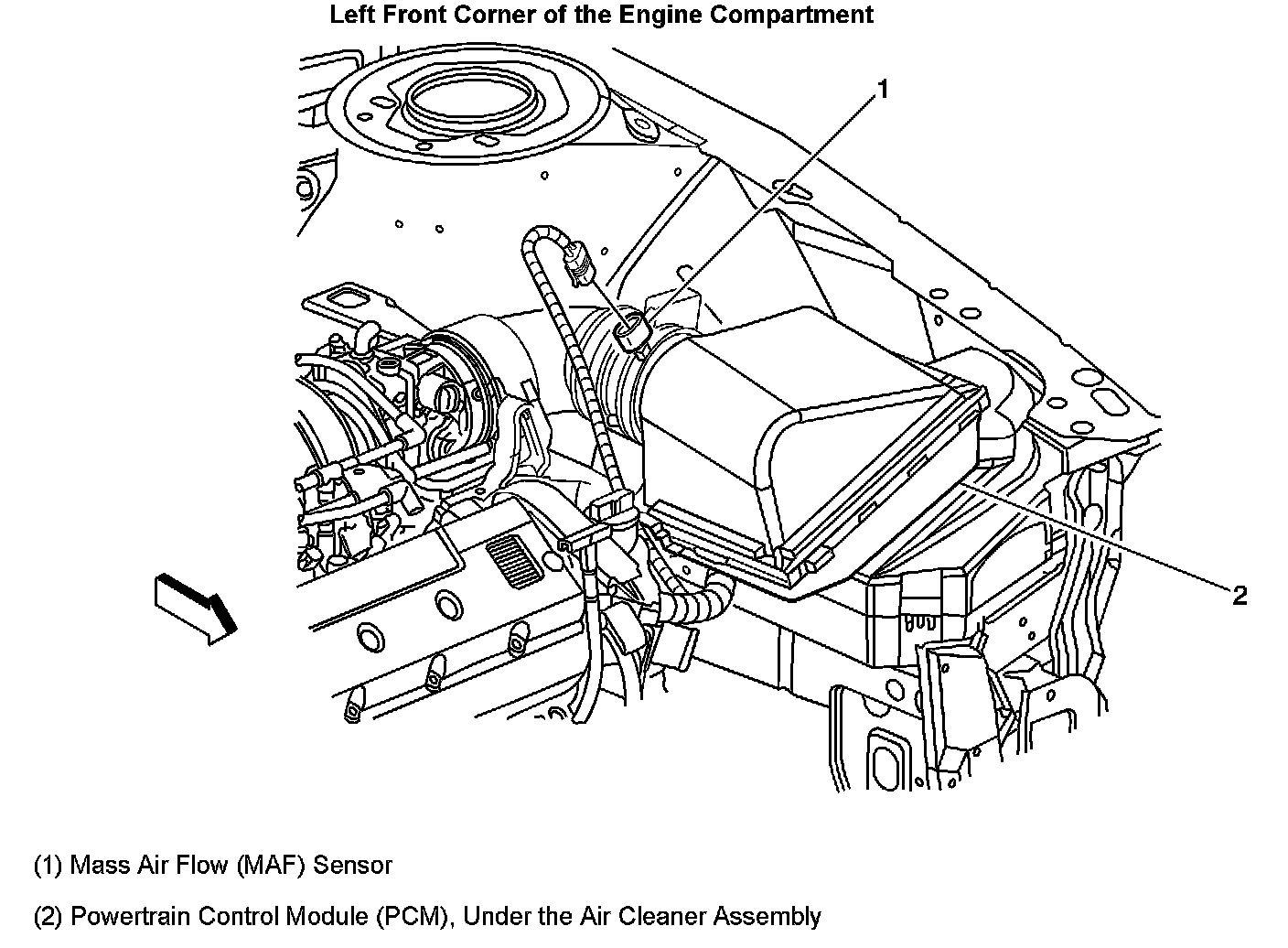 Left Front Corner of the Engine Compartment

1

2

(1) Mass Air Flow (MAF) Sensor

(2) Powertrain Control Module (PCM), Under the Air Cleaner Assembly