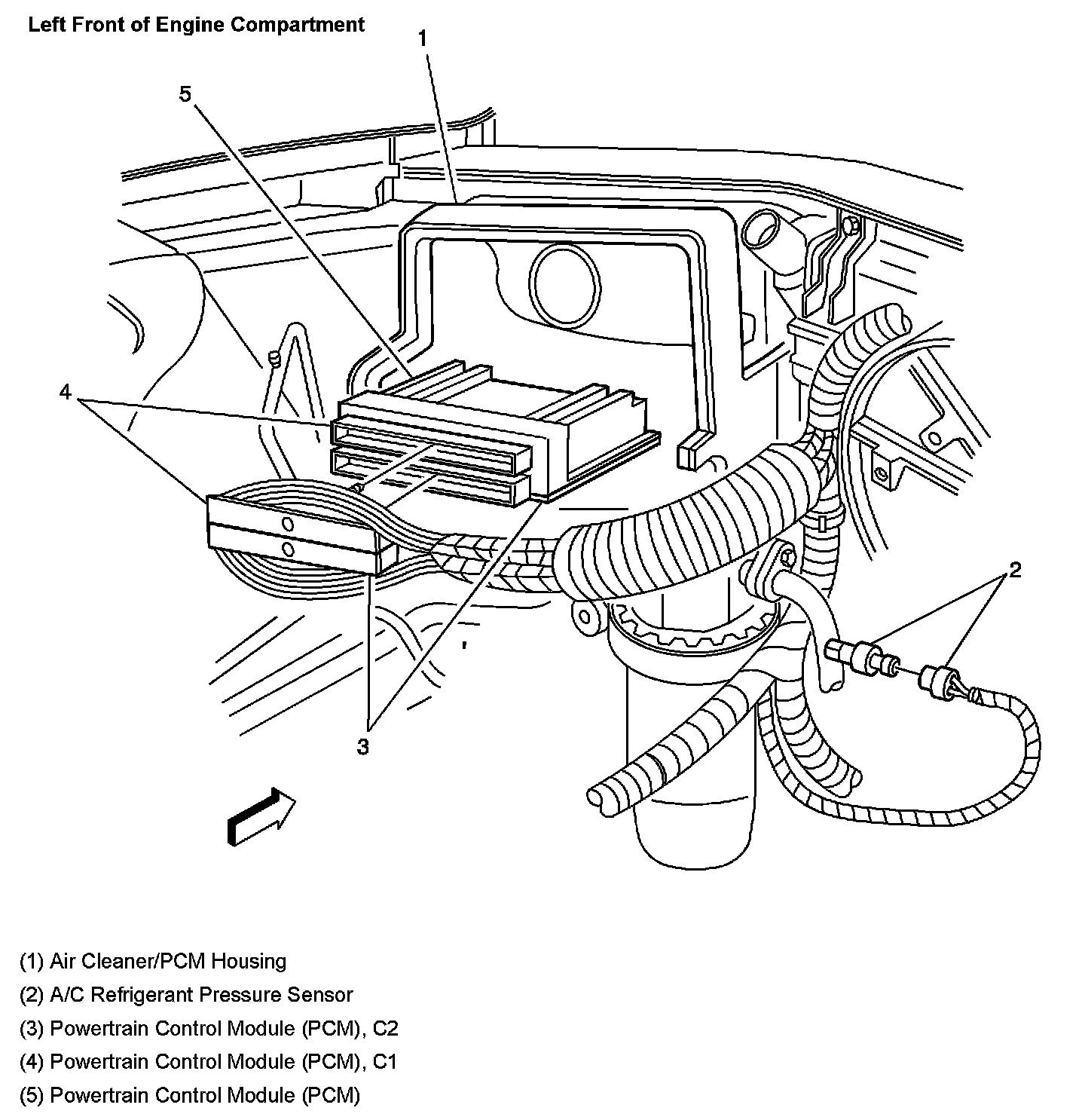 Left Front of Engine Compartment

1

5

4

2

3

(1) Air Cleaner/PCM Housing

(2) A/C Refrigerant Pressure Sensor

(3) Powertrain Control Module (PCM), C2

(4) Powertrain Control Module (PCM), C1

(5) Powertrain Control Module (PCM)