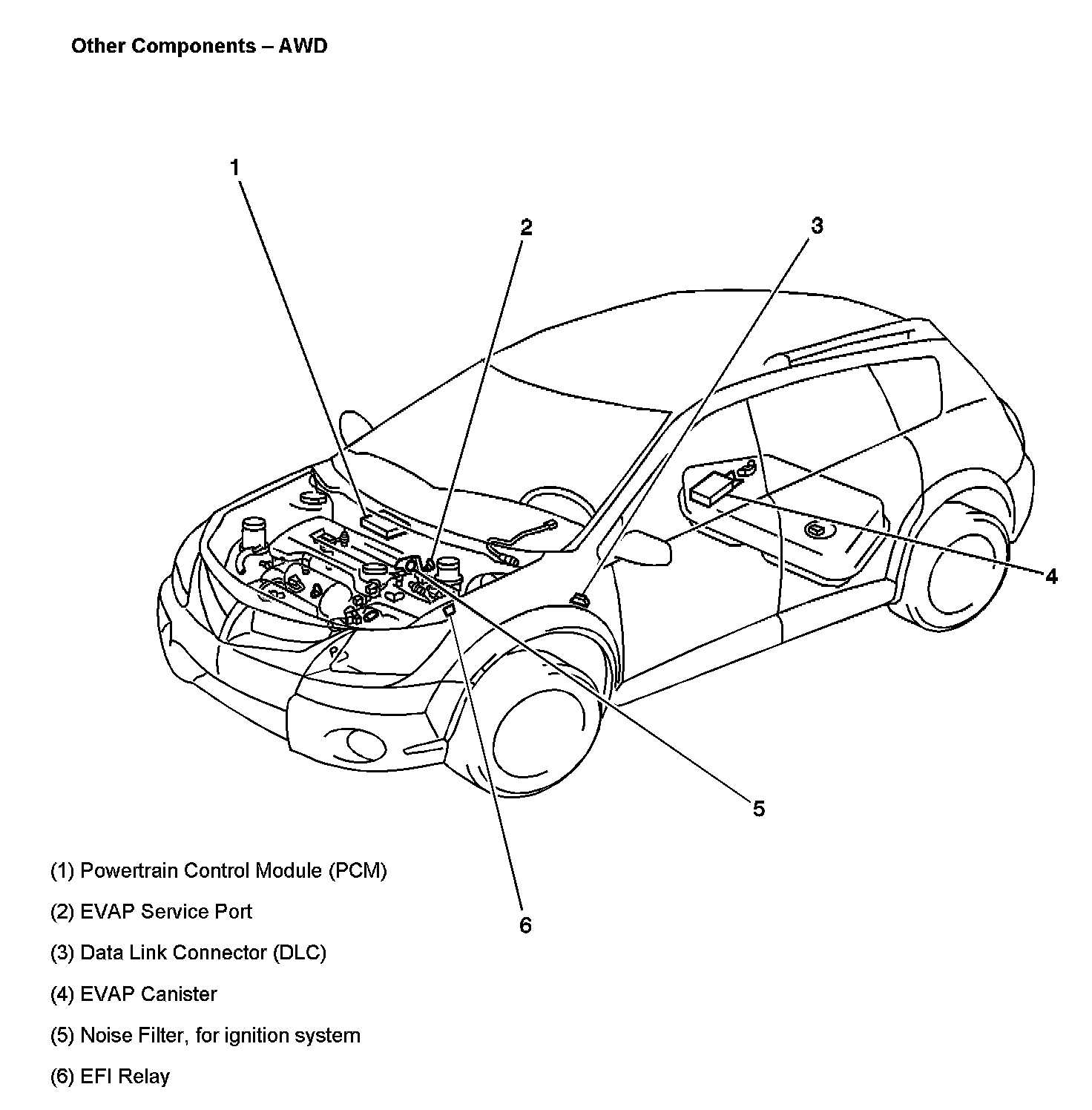 Other Components – AWD

1

2

3

4

5

6

(1) Powertrain Control Module (PCM)

(2) EVAP Service Port

(3) Data Link Connector (DLC)

(4) EVAP Canister

(5) Noise Filter, for ignition system

(6) EFI Relay