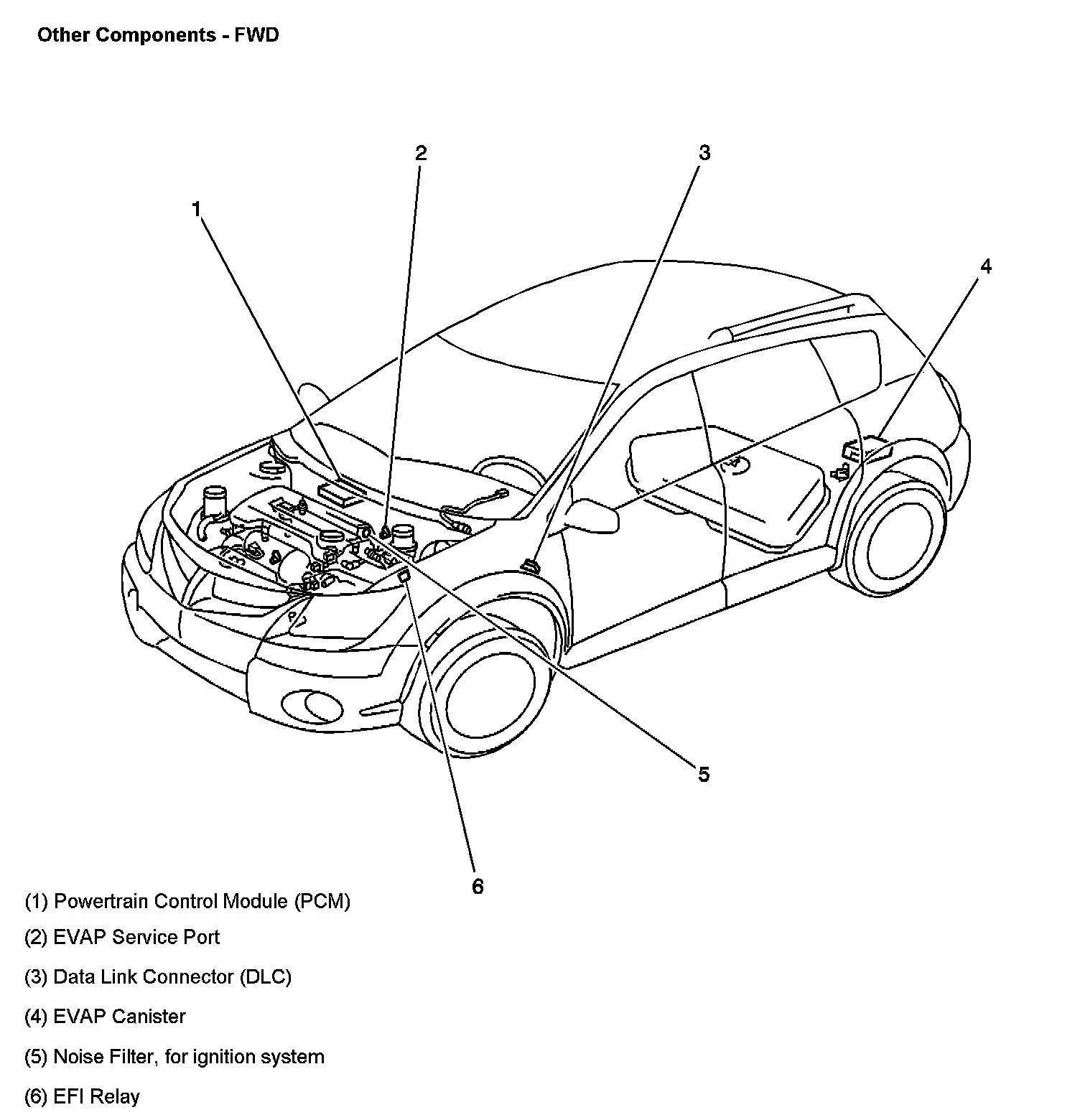 Other Components - FWD

2

3

1

4

5

6

(1) Powertrain Control Module (PCM)

(2) EVAP Service Port

(3) Data Link Connector (DLC)

(4) EVAP Canister

(5) Noise Filter, for ignition system

(6) EFI Relay