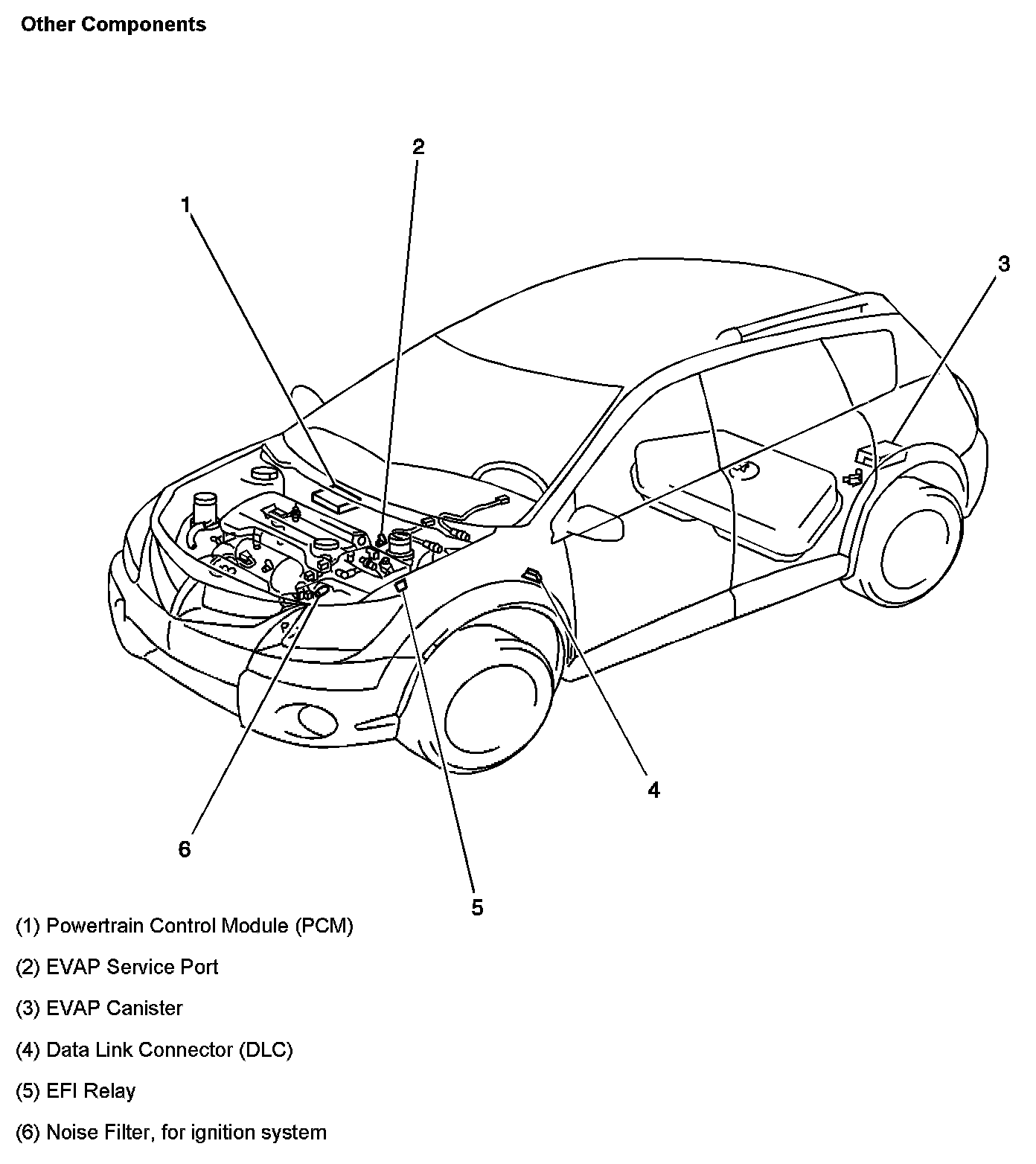 Other Components

2

1

3

4

6

5

(1) Powertrain Control Module (PCM)

(2) EVAP Service Port

(3) EVAP Canister

(4) Data Link Connector (DLC)

(5) EFI Relay

(6) Noise Filter, for ignition system