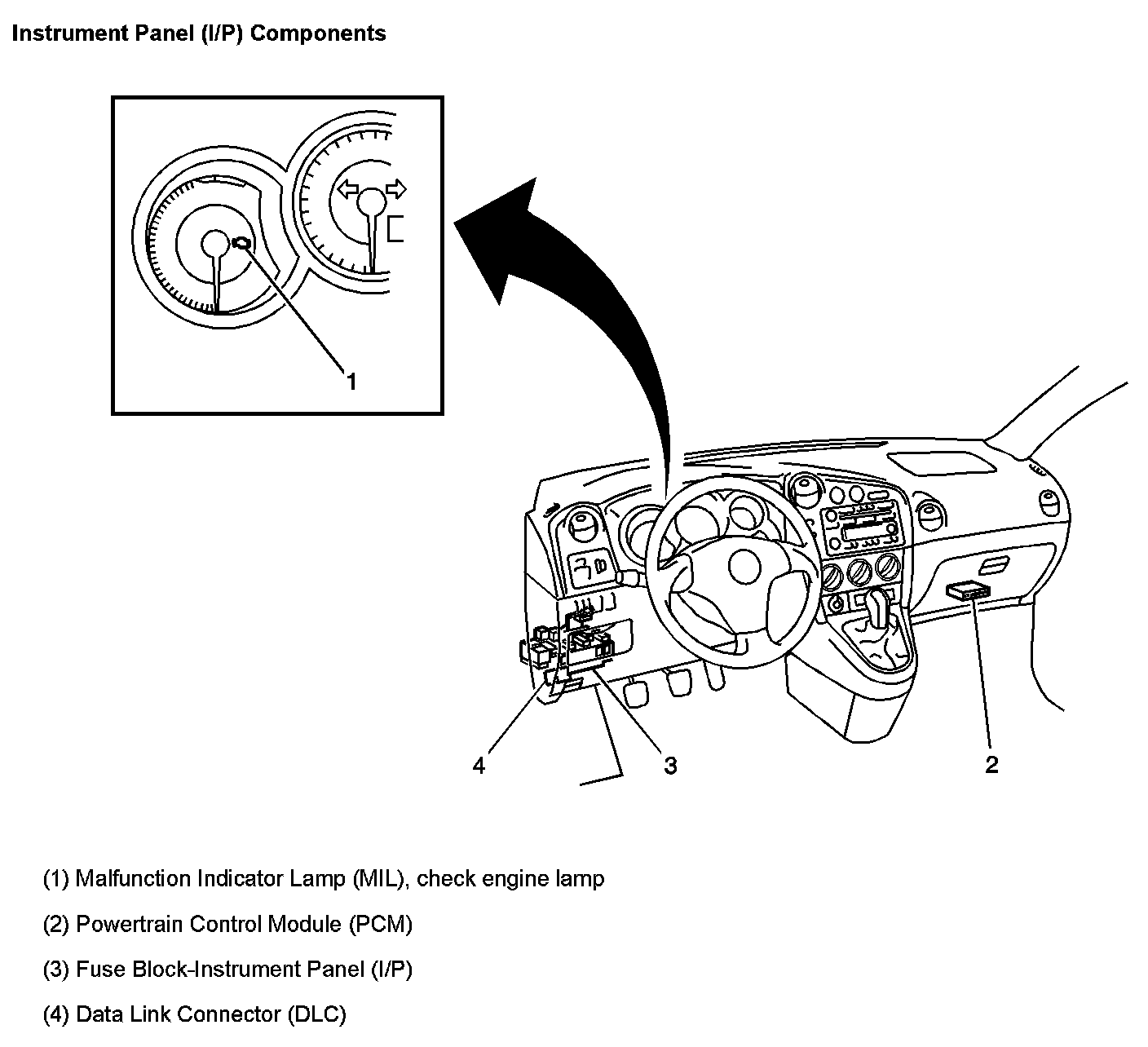 Instrument Panel (I/P) Components

1

4

3

2

(1) Malfunction Indicator Lamp (MIL), check engine lamp

(2) Powertrain Control Module (PCM)

(3) Fuse Block-Instrument Panel (I/P)

(4) Data Link Connector (DLC)