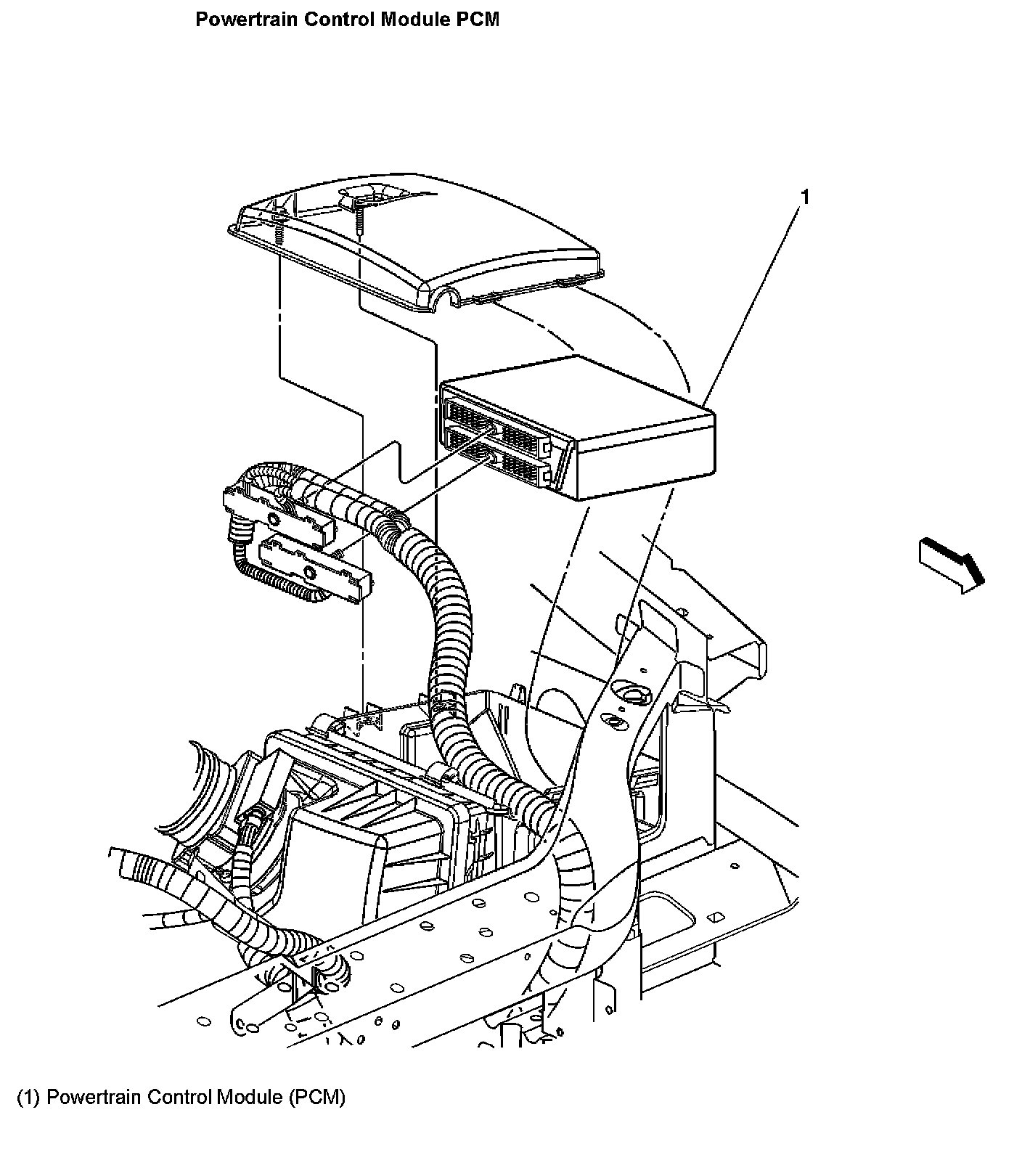 Powertrain Control Module PCM

1

(1) Powertrain Control Module (PCM)