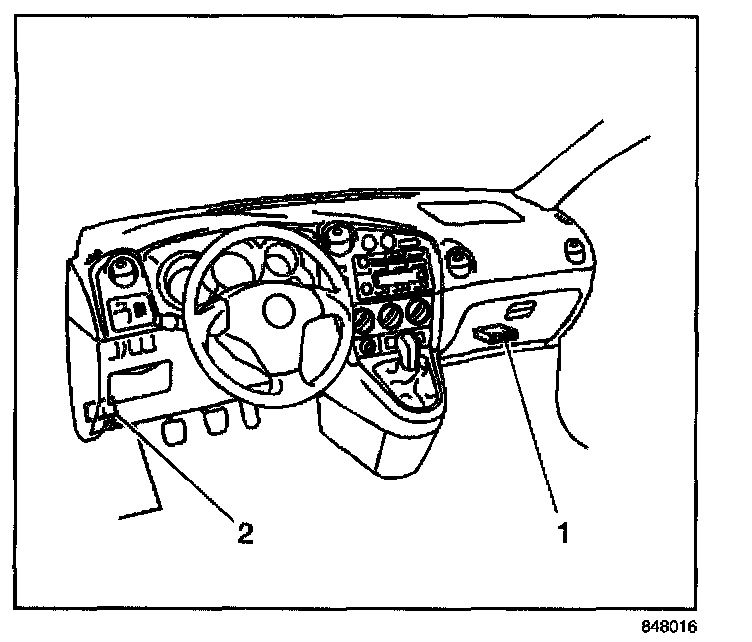 2
1
848016