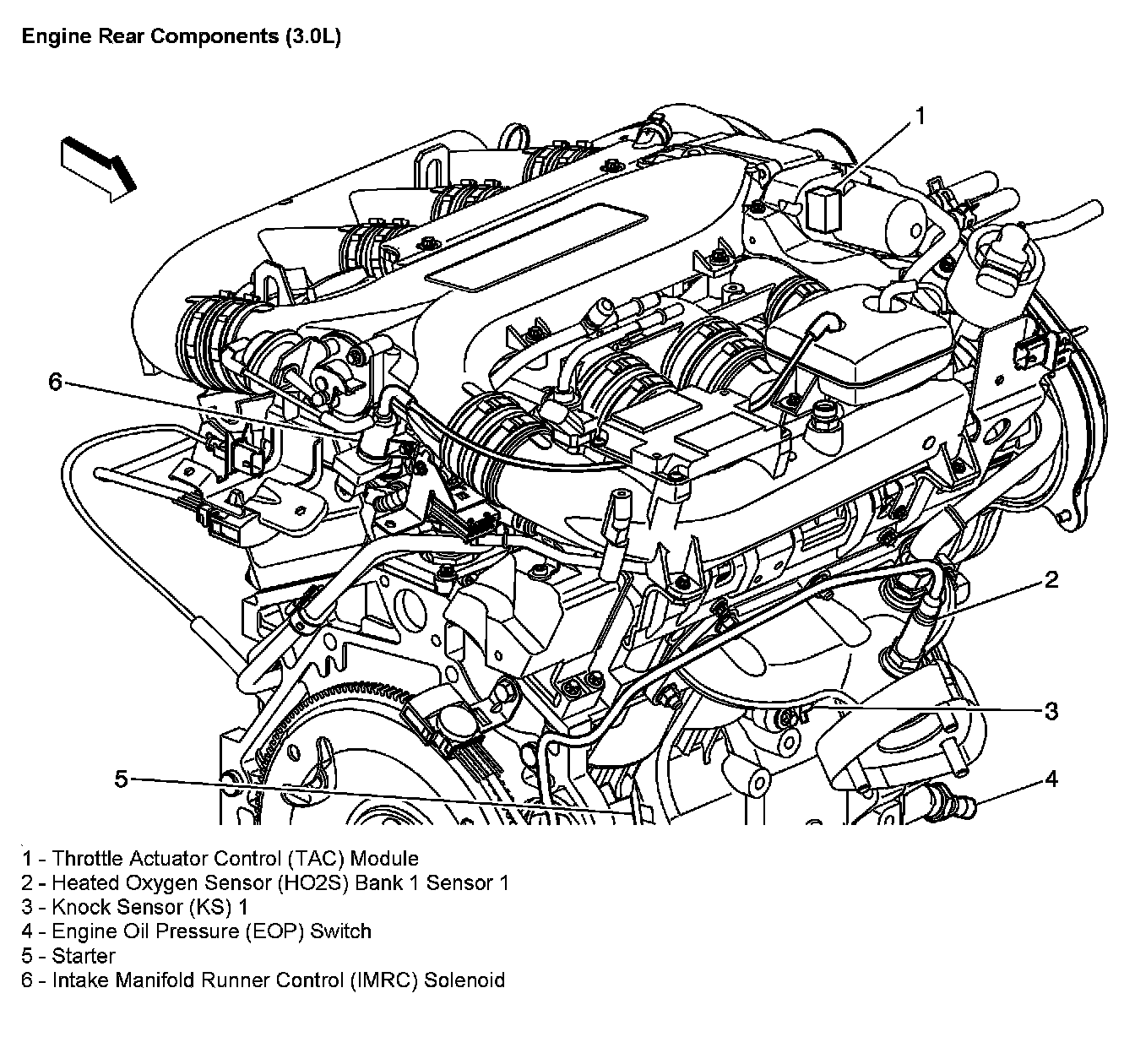 Engine Rear Components (3.0L)

1

6

2

3

5

4

1 - Throttle Actuator Control (TAC) Module
2 - Heated Oxygen Sensor (HO2S) Bank 1 Sensor 1
3 - Knock Sensor (KS) 1
4 - Engine Oil Pressure (EOP) Switch
5 - Starter
6 - Intake Manifold Runner Control (IMRC) Solenoid