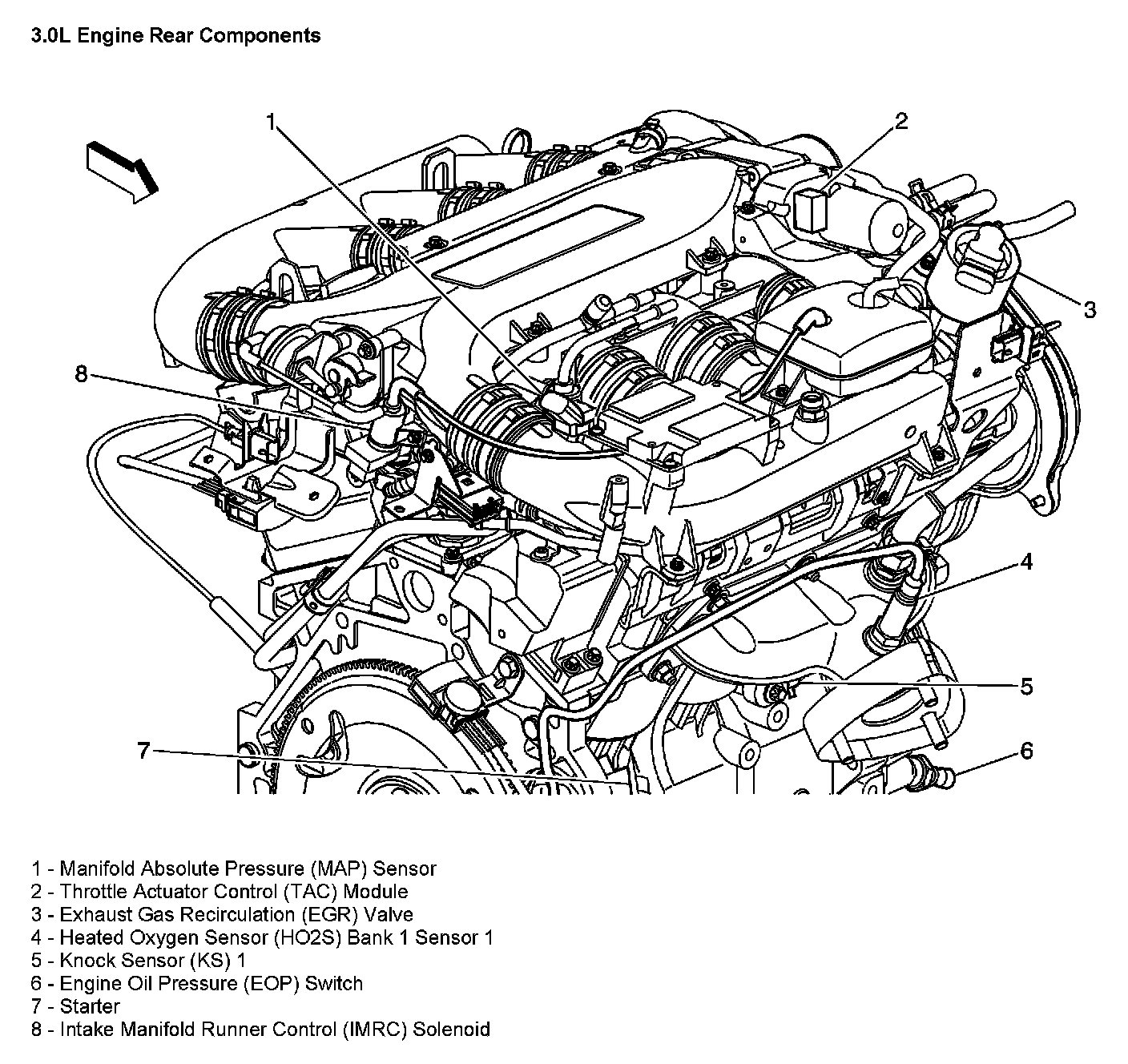 3.0L Engine Rear Components

1
2
3
8
4
5
7
6

1 - Manifold Absolute Pressure (MAP) Sensor
2 - Throttle Actuator Control (TAC) Module
3 - Exhaust Gas Recirculation (EGR) Valve
4 - Heated Oxygen Sensor (HO2S) Bank 1 Sensor 1
5 - Knock Sensor (KS) 1
6 - Engine Oil Pressure (EOP) Switch
7 - Starter
8 - Intake Manifold Runner Control (IMRC) Solenoid