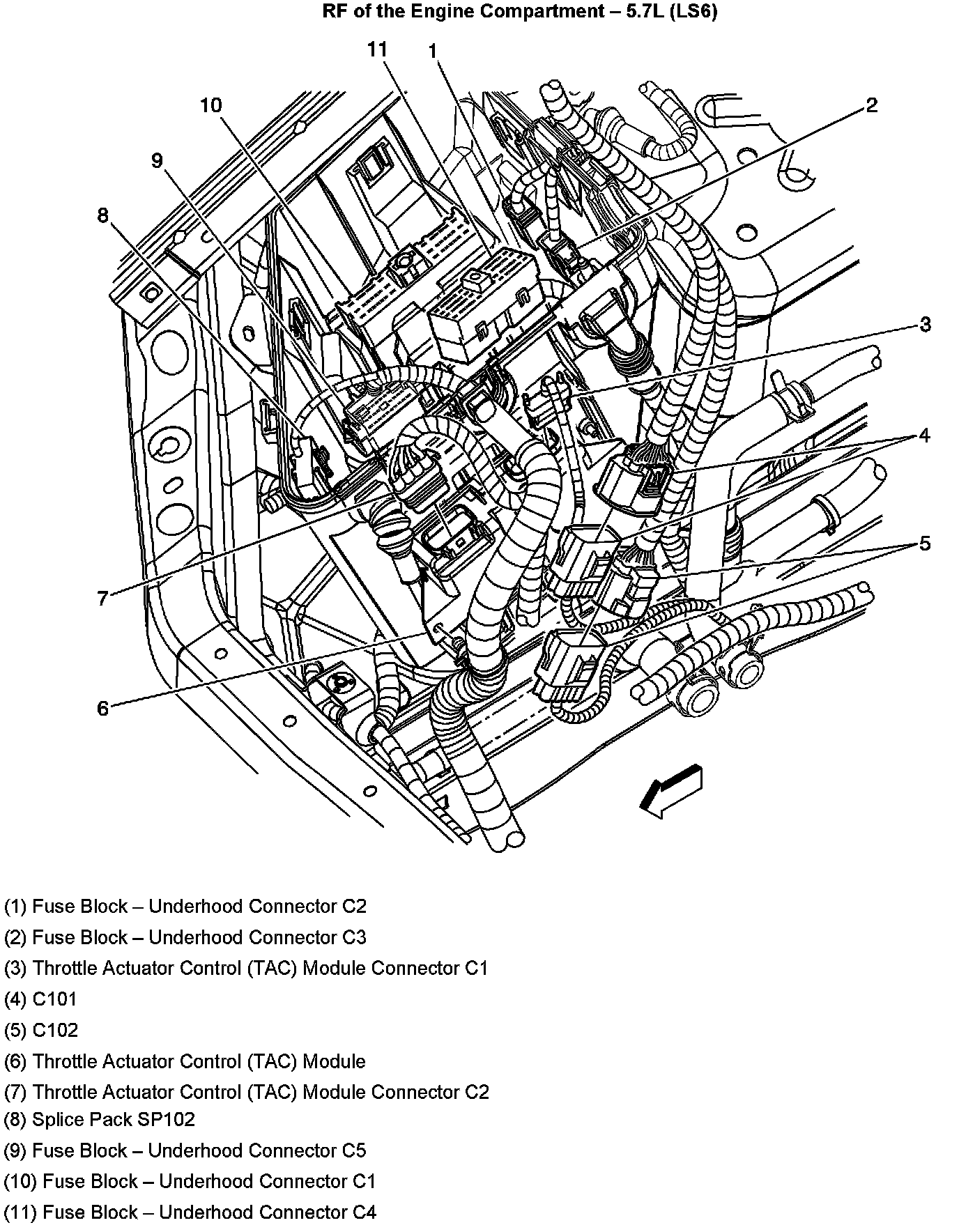 RF of the Engine Compartment – 5.7L (LS6)

11
1
10
2
9
8
3
4
5
7
6

(1) Fuse Block – Underhood Connector C2
(2) Fuse Block – Underhood Connector C3
(3) Throttle Actuator Control (TAC) Module Connector C1
(4) C101
(5) C102
(6) Throttle Actuator Control (TAC) Module
(7) Throttle Actuator Control (TAC) Module Connector C2
(8) Splice Pack SP102
(9) Fuse Block – Underhood Connector C5
(10) Fuse Block – Underhood Connector C1
(11) Fuse Block – Underhood Connector C4