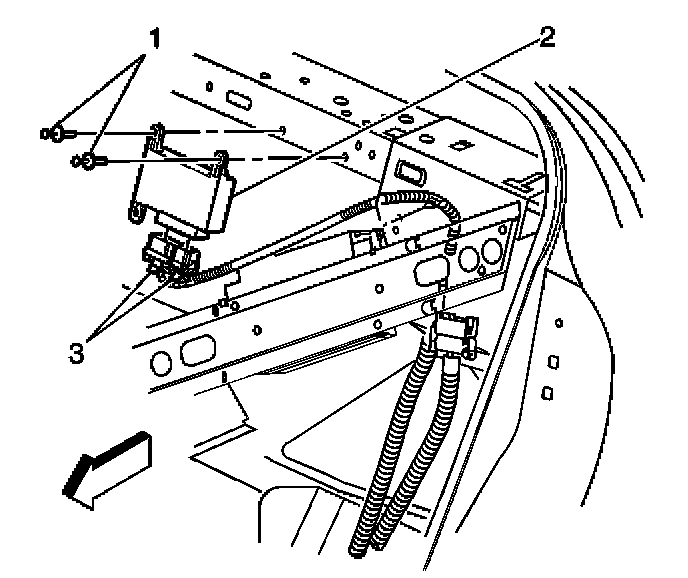 1
2
3