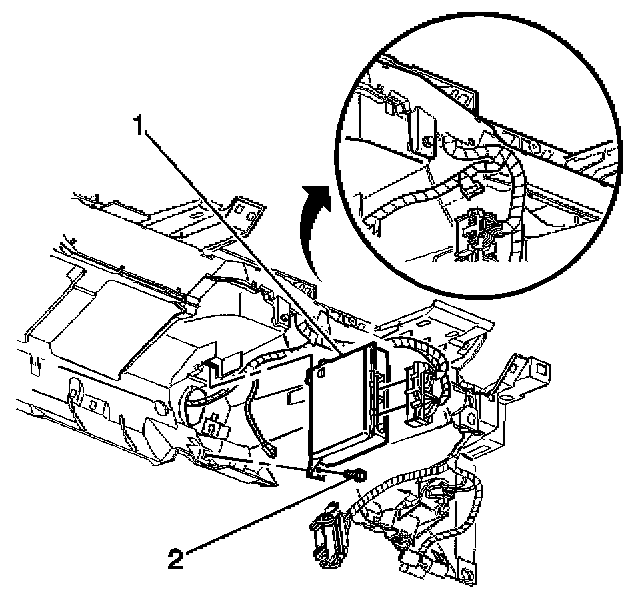 1

2