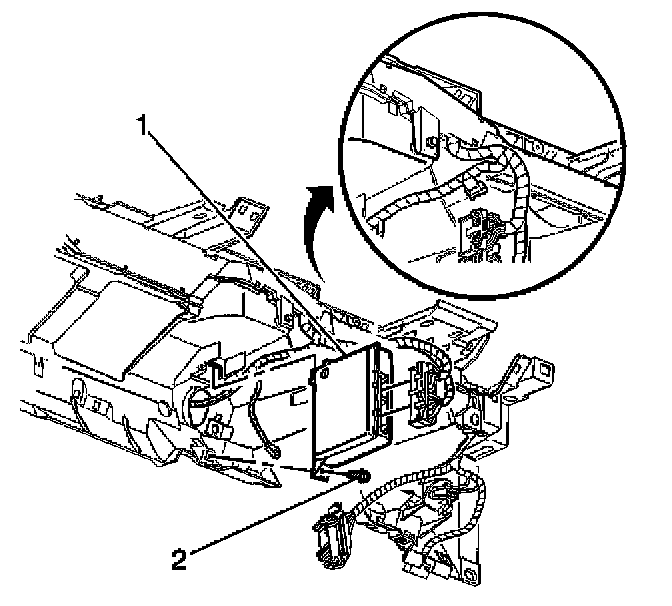 1

2