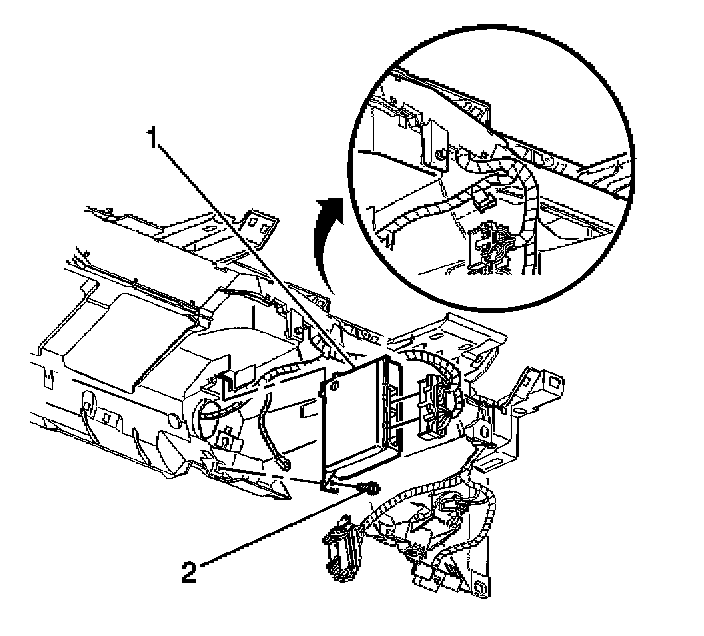 1

2