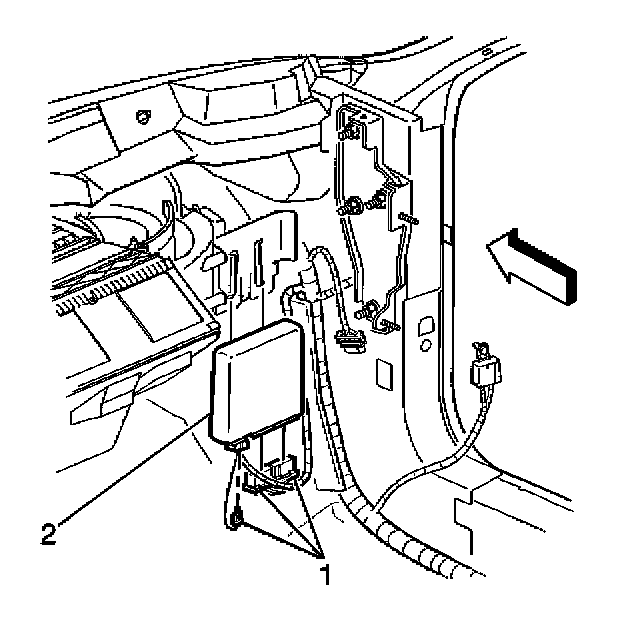 2
1