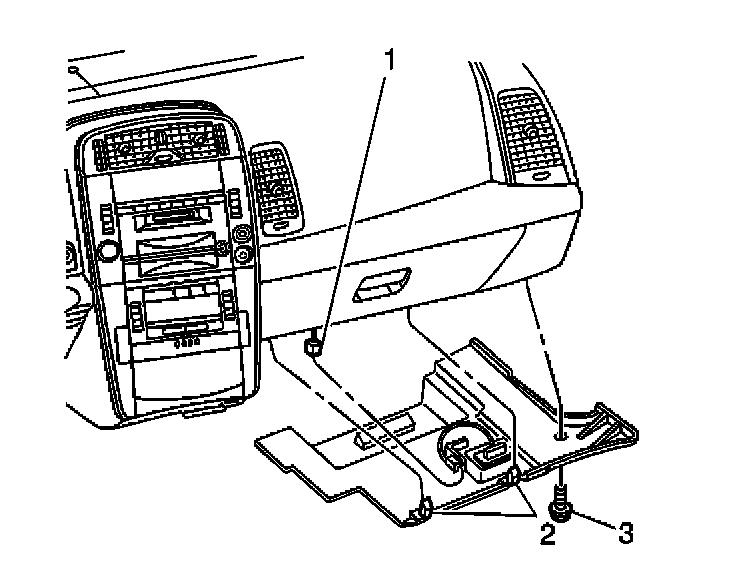 1
2
3