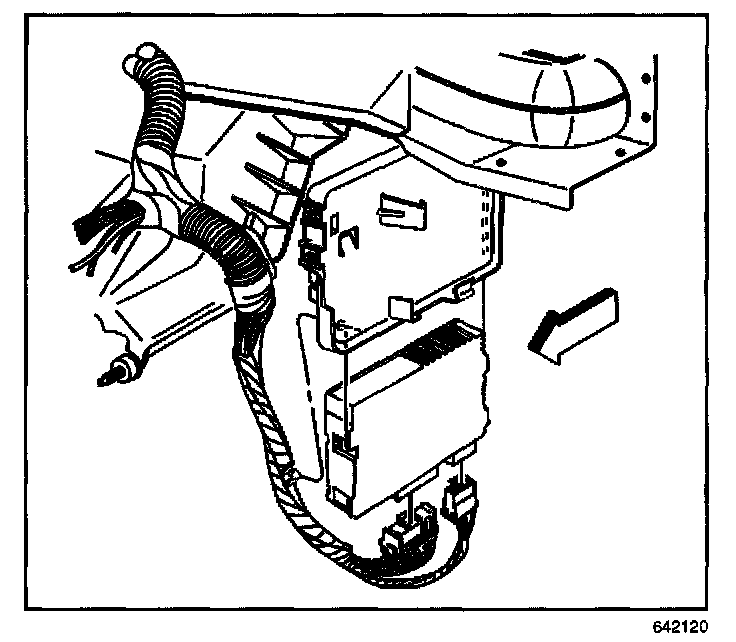 642120