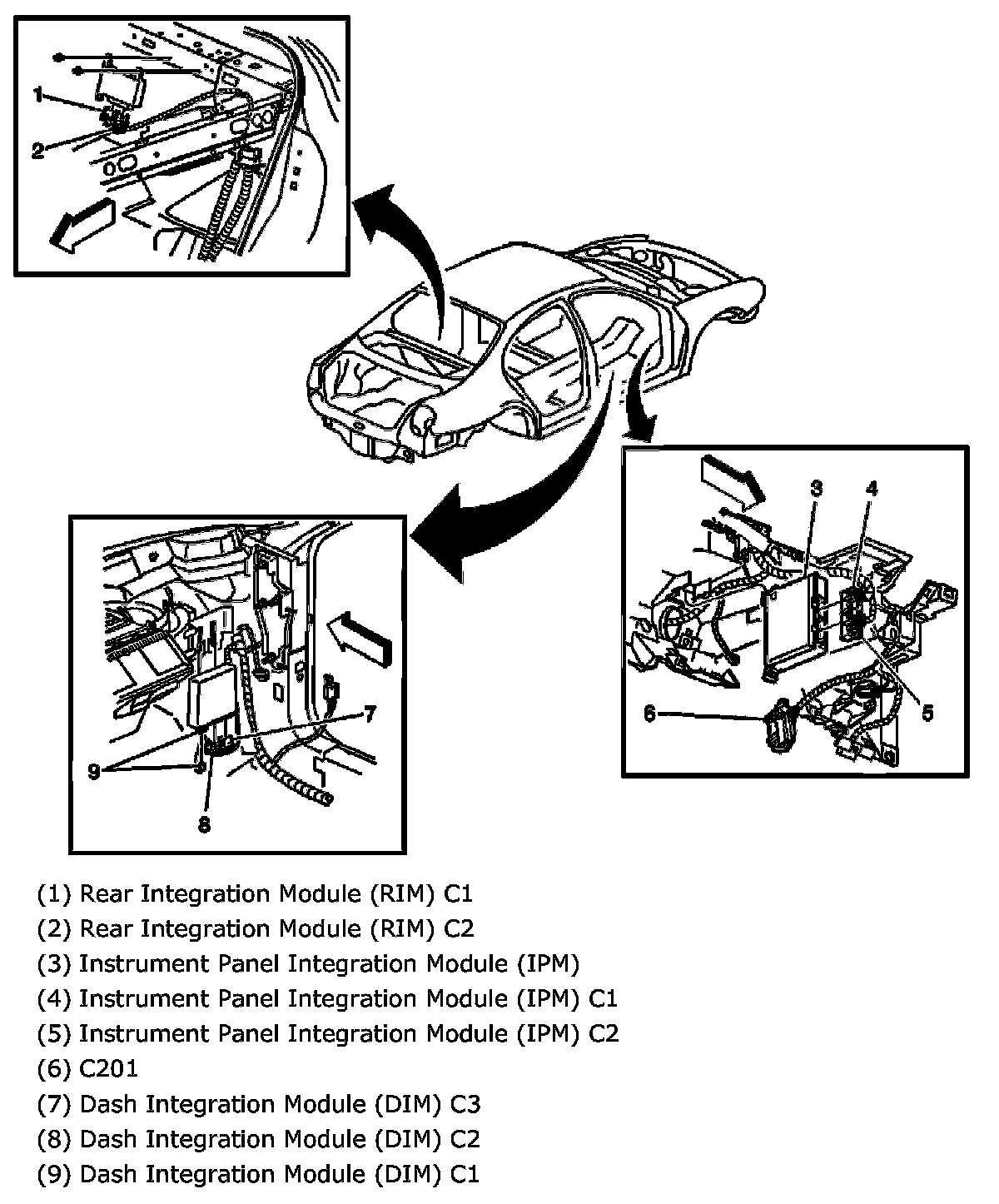 1
2
3
4
5
6
7
9
8

(1) Rear Integration Module (RIM) C1
(2) Rear Integration Module (RIM) C2
(3) Instrument Panel Integration Module (IPM)
(4) Instrument Panel Integration Module (IPM) C1
(5) Instrument Panel Integration Module (IPM) C2
(6) C201
(7) Dash Integration Module (DIM) C3
(8) Dash Integration Module (DIM) C2
(9) Dash Integration Module (DIM) C1