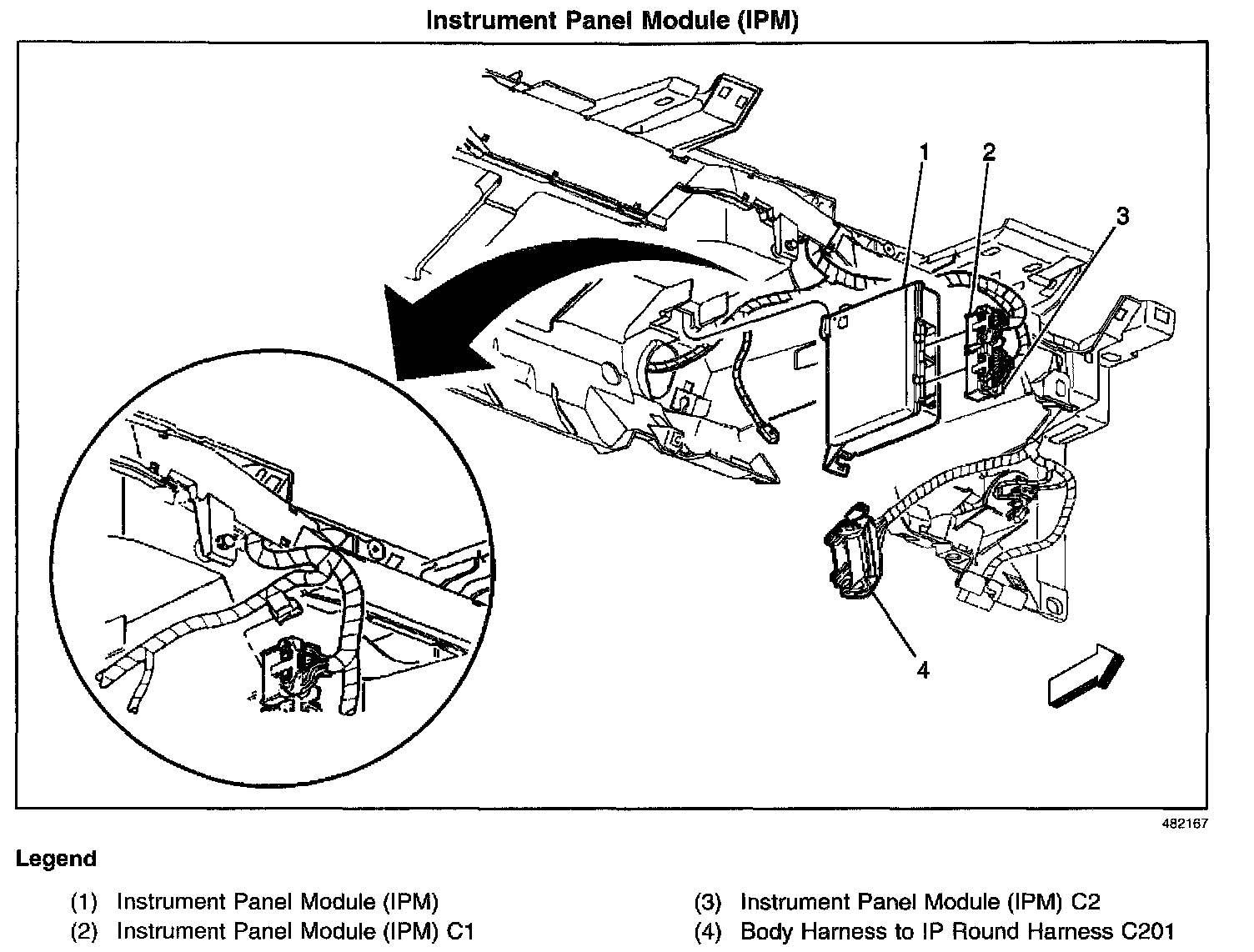 Instrument Panel Module (IPM)

1
2
3
4

482167

Legend

(1) Instrument Panel Module (IPM)
(2) Instrument Panel Module (IPM) C1

(3) Instrument Panel Module (IPM) C2
(4) Body Harness to IP Round Harness C201