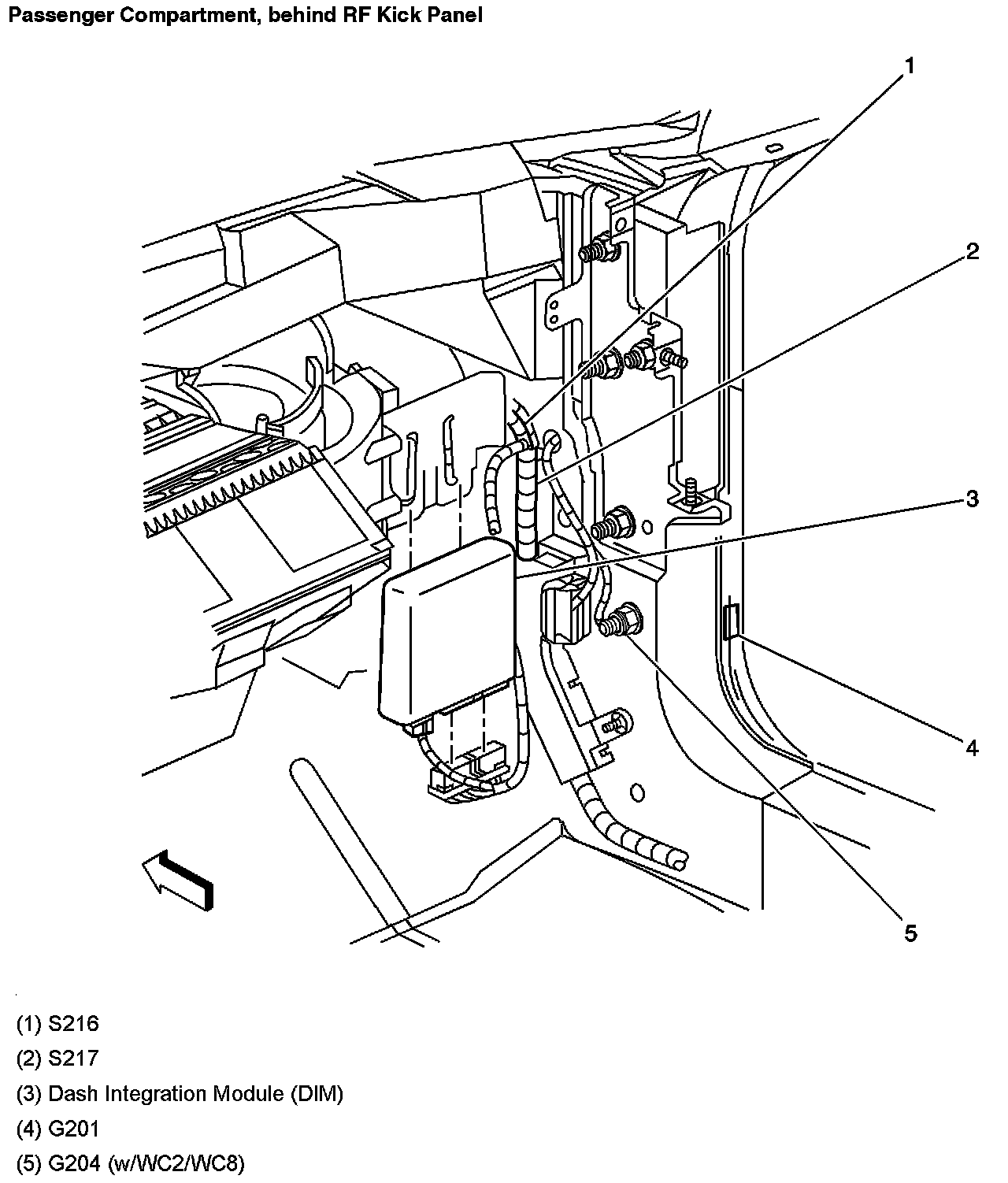 Passenger Compartment, behind RF Kick Panel

1

2

3

4

5

(1) S216

(2) S217

(3) Dash Integration Module (DIM)

(4) G201

(5) G204 (w/WC2/WC8)