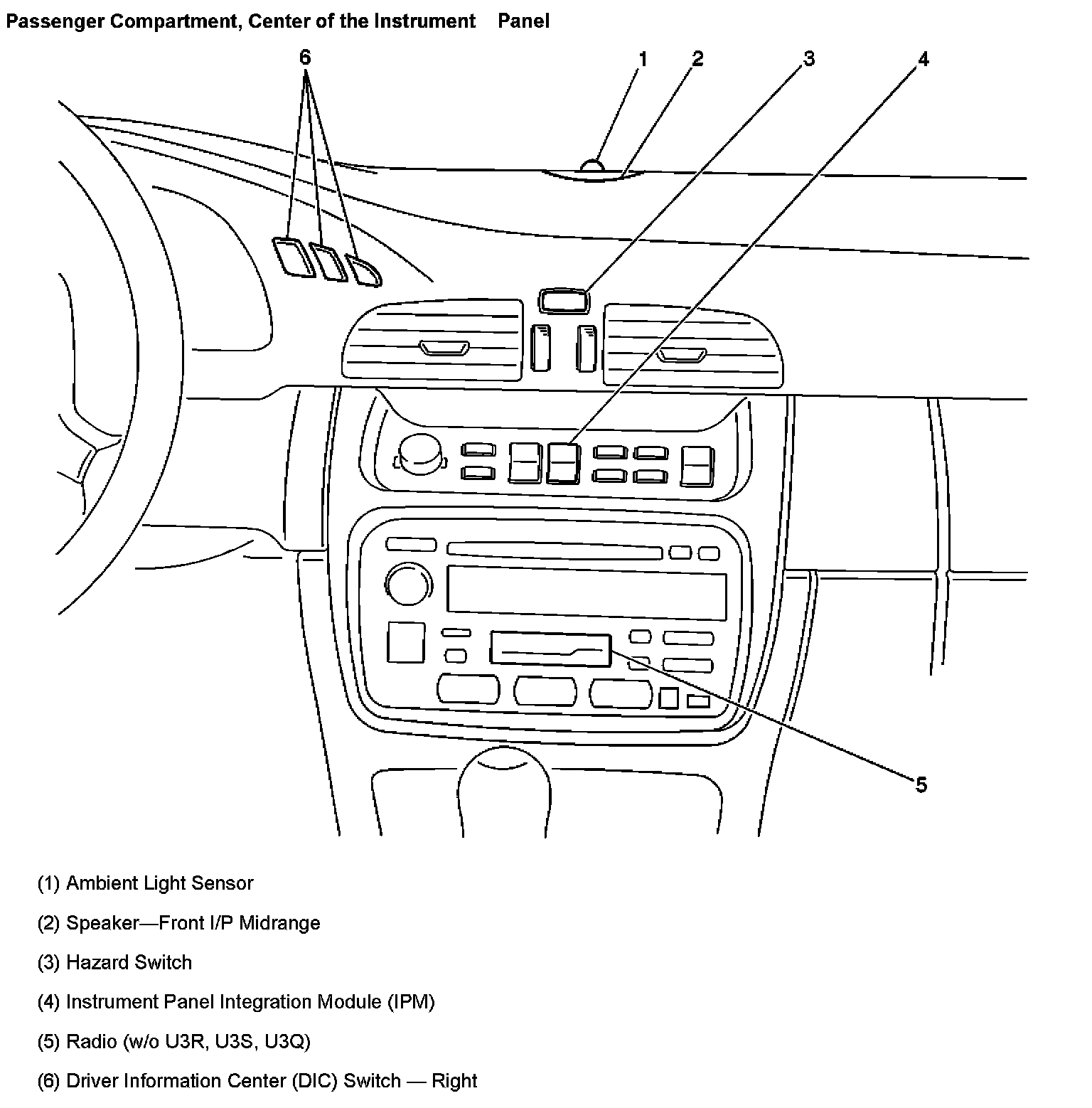 Passenger Compartment, Center of the Instrument Panel

6
1
2
3
4
5

(1) Ambient Light Sensor

(2) Speaker—Front I/P Midrange

(3) Hazard Switch

(4) Instrument Panel Integration Module (IPM)

(5) Radio (w/o U3R, U3S, U3Q)

(6) Driver Information Center (DIC) Switch — Right